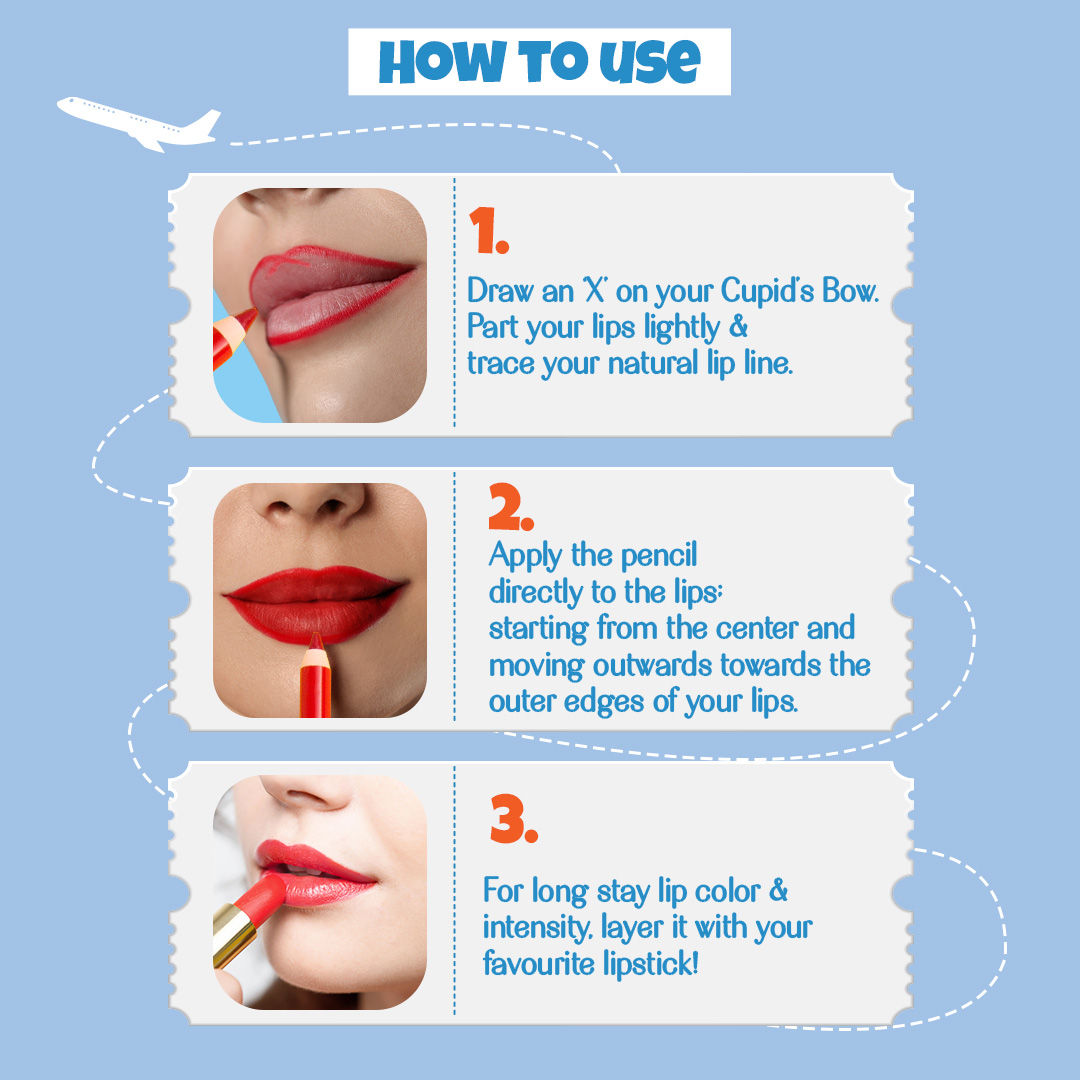 HOW TO USE

1.

Draw an 'X' on your Cupid's Bow. Part your lips lightly & trace your natural lip line.

2.

Apply the pencil directly to the lips: starting from the center and moving outwards towards the outer edges of your lips.

3.

For long stay lip color & intensity, layer it with your favourite lipstick!