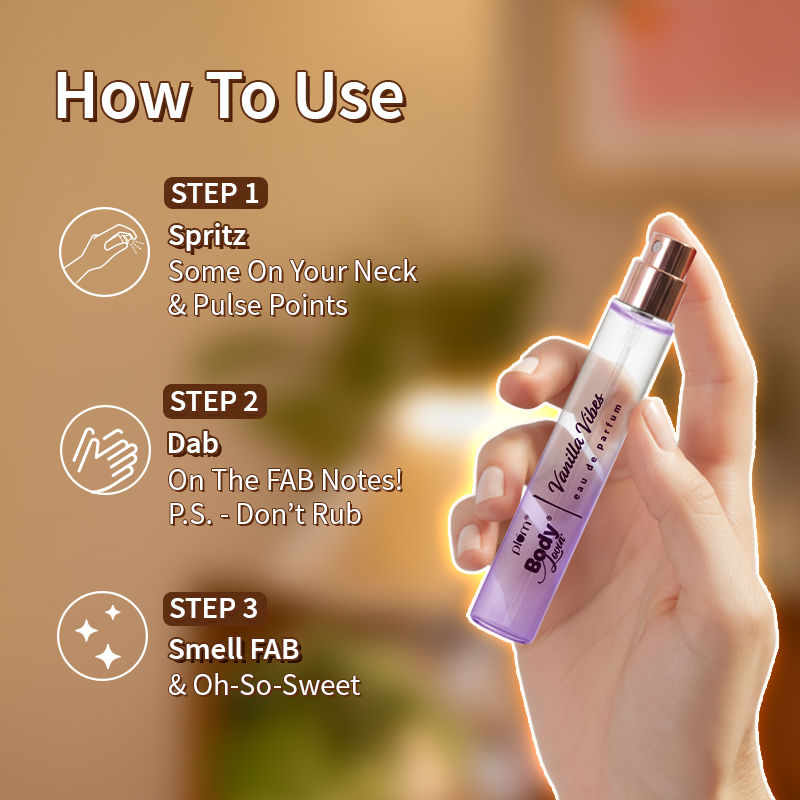 How To Use

STEP 1
Spritz
Some On Your Neck & Pulse Points

STEP 2
Dab
On The FAB Notes!
P.S. - Don't Rub

STEP 3
Smell FAB
& Oh-So-Sweet

plum
Body Lovin'
Vanilla Vibes
eau de parfum