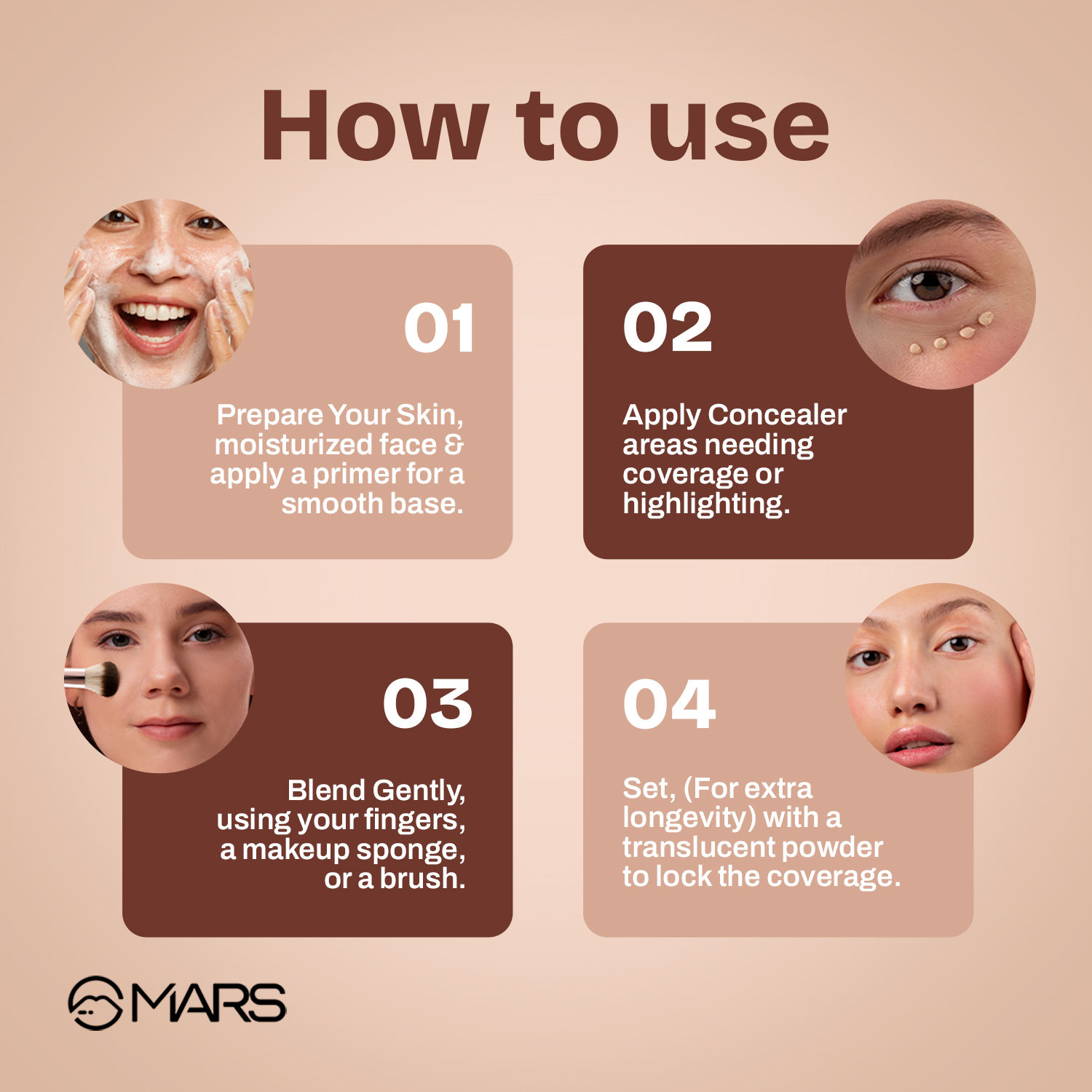 How to use

01

Prepare Your Skin, moisturized face & apply a primer for a smooth base.

02

Apply Concealer areas needing coverage or highlighting.

03

Blend Gently, using your fingers, a makeup sponge, or a brush.

04

Set, (For extra longevity) with a translucent powder to lock the coverage.

MARS