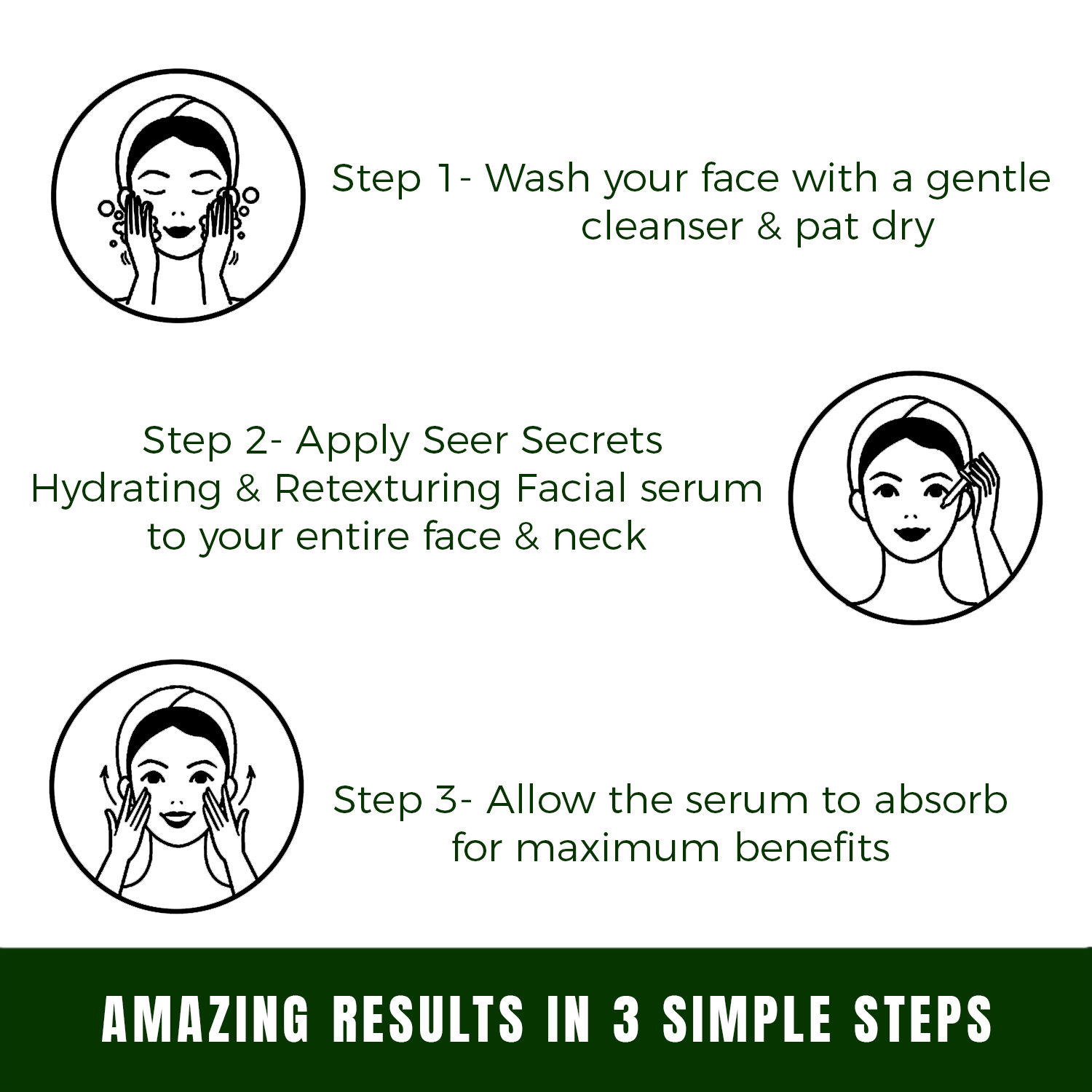 Step 1- Wash your face with a gentle cleanser & pat dry

Step 2- Apply Seer Secrets Hydrating & Retexturing Facial serum to your entire face & neck

Step 3- Allow the serum to absorb for maximum benefits

AMAZING RESULTS IN 3 SIMPLE STEPS