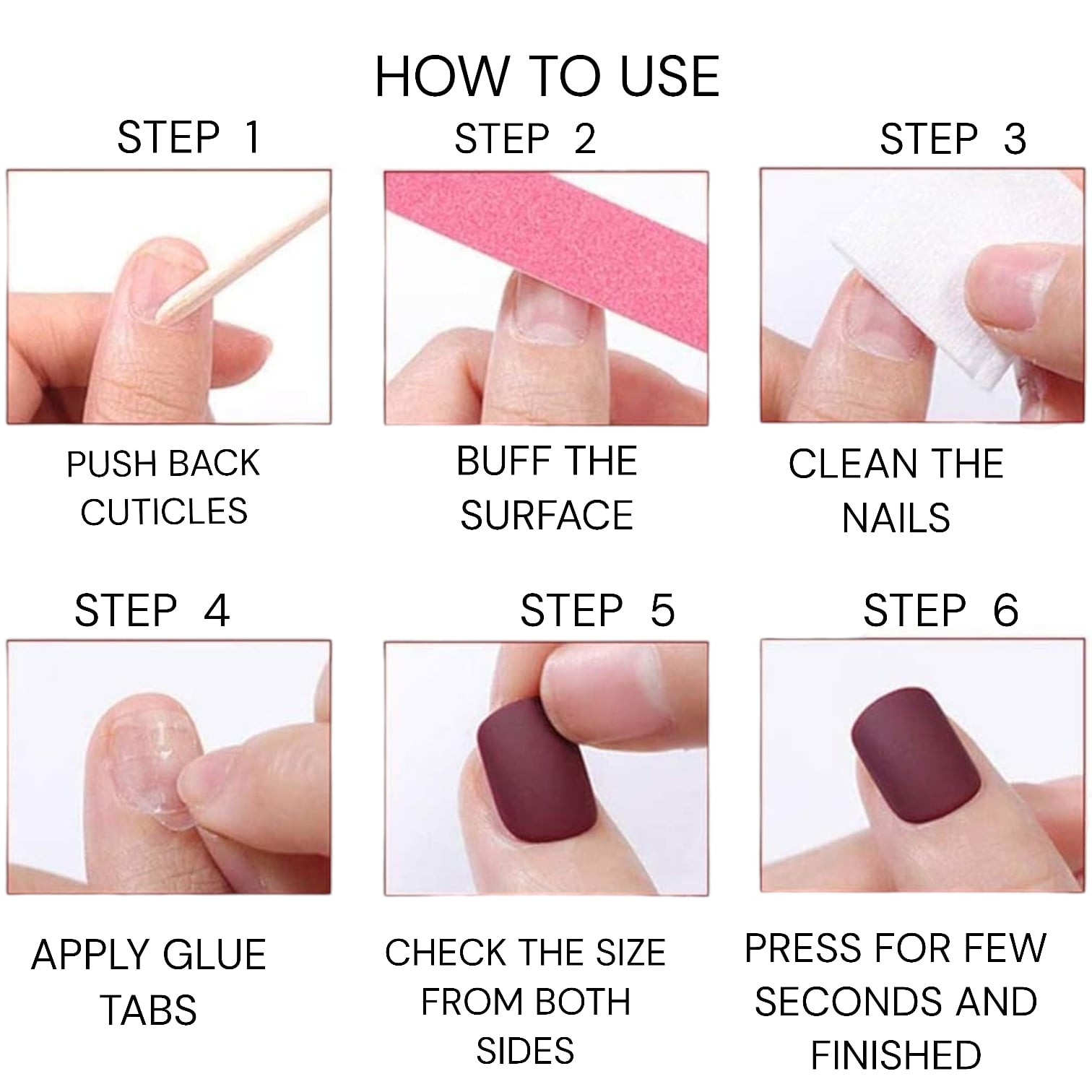 HOW TO USE

STEP 1

PUSH BACK CUTICLES

STEP 2

BUFF THE SURFACE

STEP 3

CLEAN THE NAILS

STEP 4

APPLY GLUE TABS

STEP 5

CHECK THE SIZE FROM BOTH SIDES

STEP 6

PRESS FOR FEW SECONDS AND FINISHED