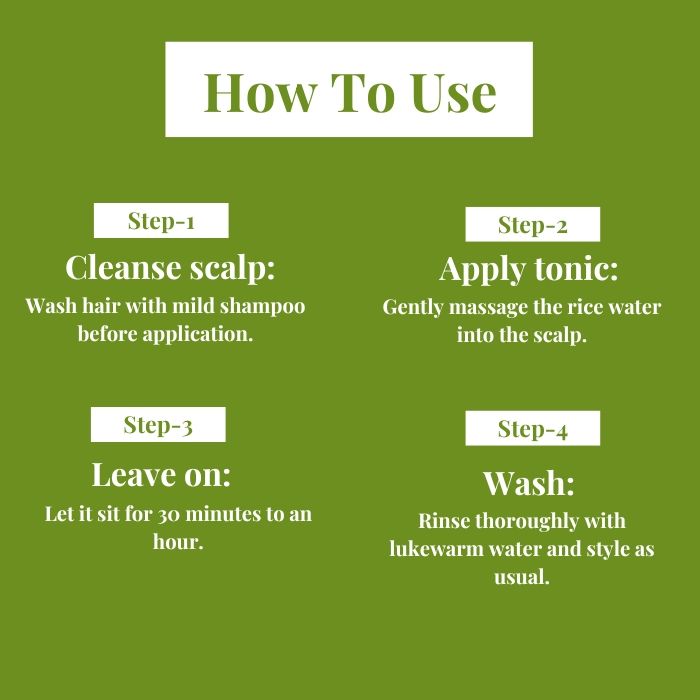 How To Use

Step-1

Cleanse scalp:

Wash hair with mild shampoo before application.

Step-2

Apply tonic:

Gently massage the rice water into the scalp.

Step-3

Leave on:

Let it sit for 30 minutes to an hour.

Step-4

Wash:

Rinse thoroughly with lukewarm water and style as usual.