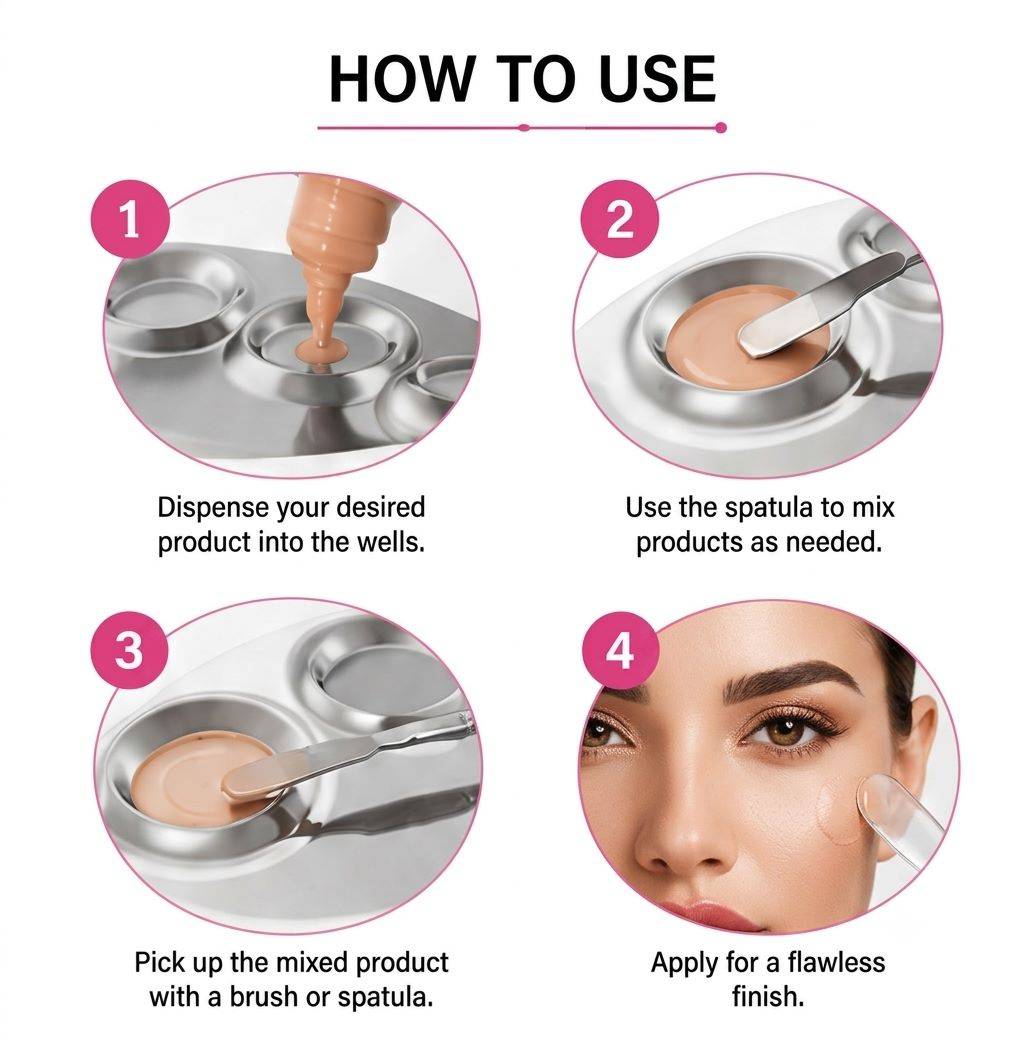 HOW TO USE

1

Dispense your desired product into the wells.

2

Use the spatula to mix products as needed.

3

Pick up the mixed product with a brush or spatula.

4

Apply for a flawless finish.