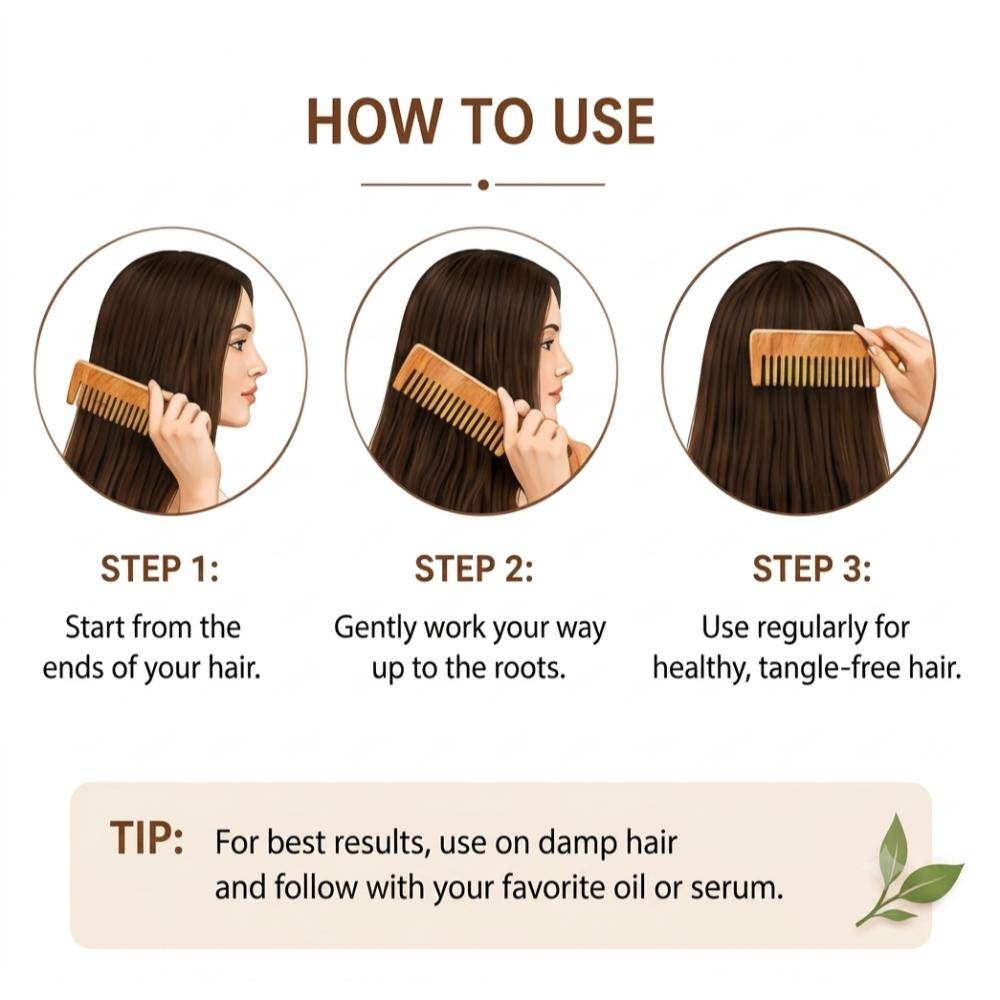 HOW TO USE

STEP 1:
Start from the ends of your hair.

STEP 2:
Gently work your way up to the roots.

STEP 3:
Use regularly for healthy, tangle-free hair.

TIP: For best results, use on damp hair and follow with your favorite oil or serum.