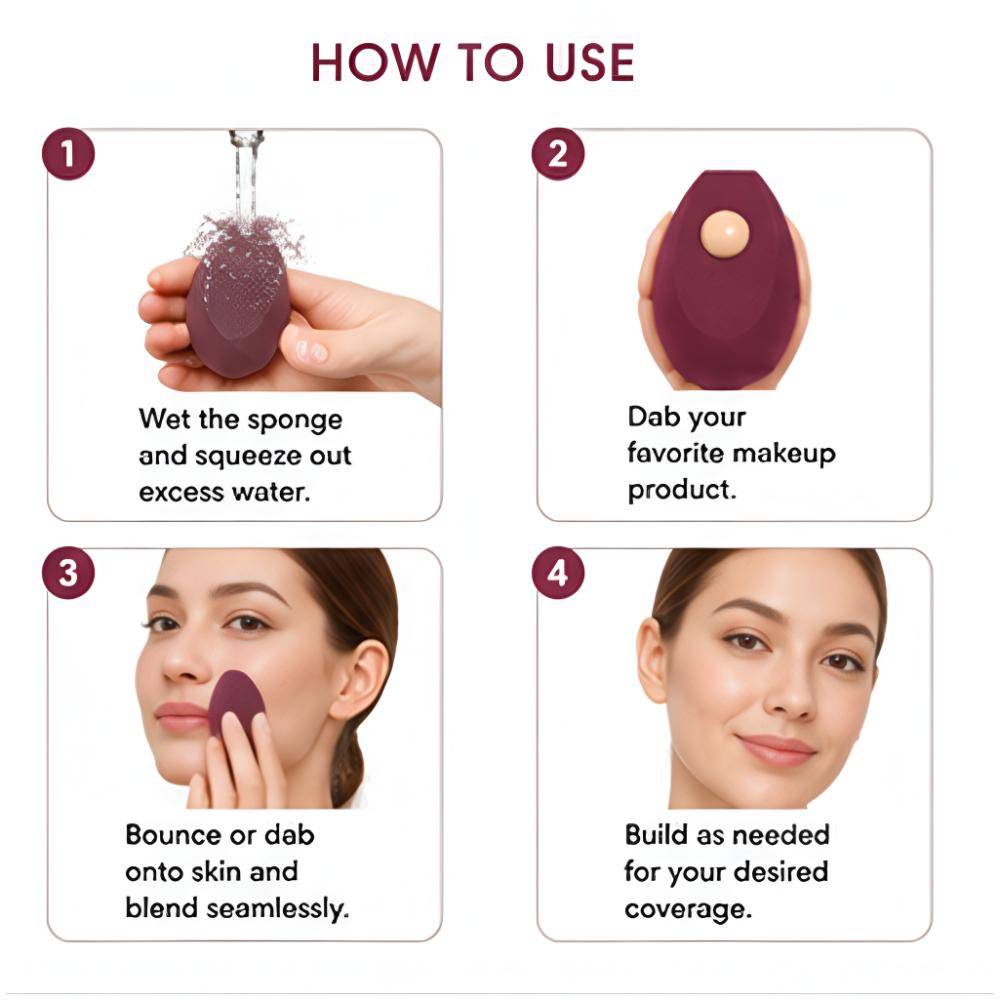 HOW TO USE

1

Wet the sponge and squeeze out excess water.

2

Dab your favorite makeup product.

3

Bounce or dab onto skin and blend seamlessly.

4

Build as needed for your desired coverage.