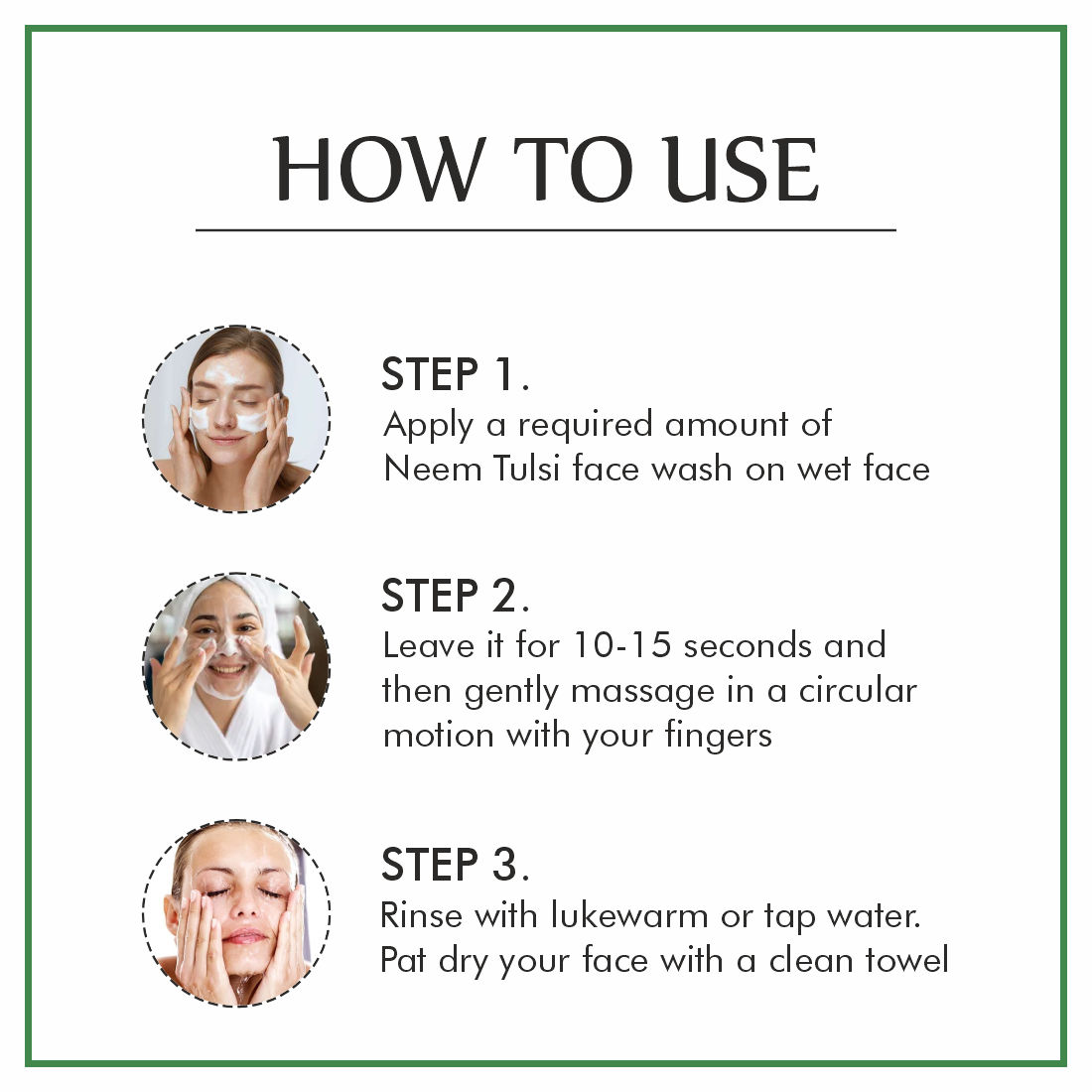 HOW TO USE

STEP 1.
Apply a required amount of Neem Tulsi face wash on wet face

STEP 2.
Leave it for 10-15 seconds and then gently massage in a circular motion with your fingers

STEP 3.
Rinse with lukewarm or tap water. Pat dry your face with a clean towel