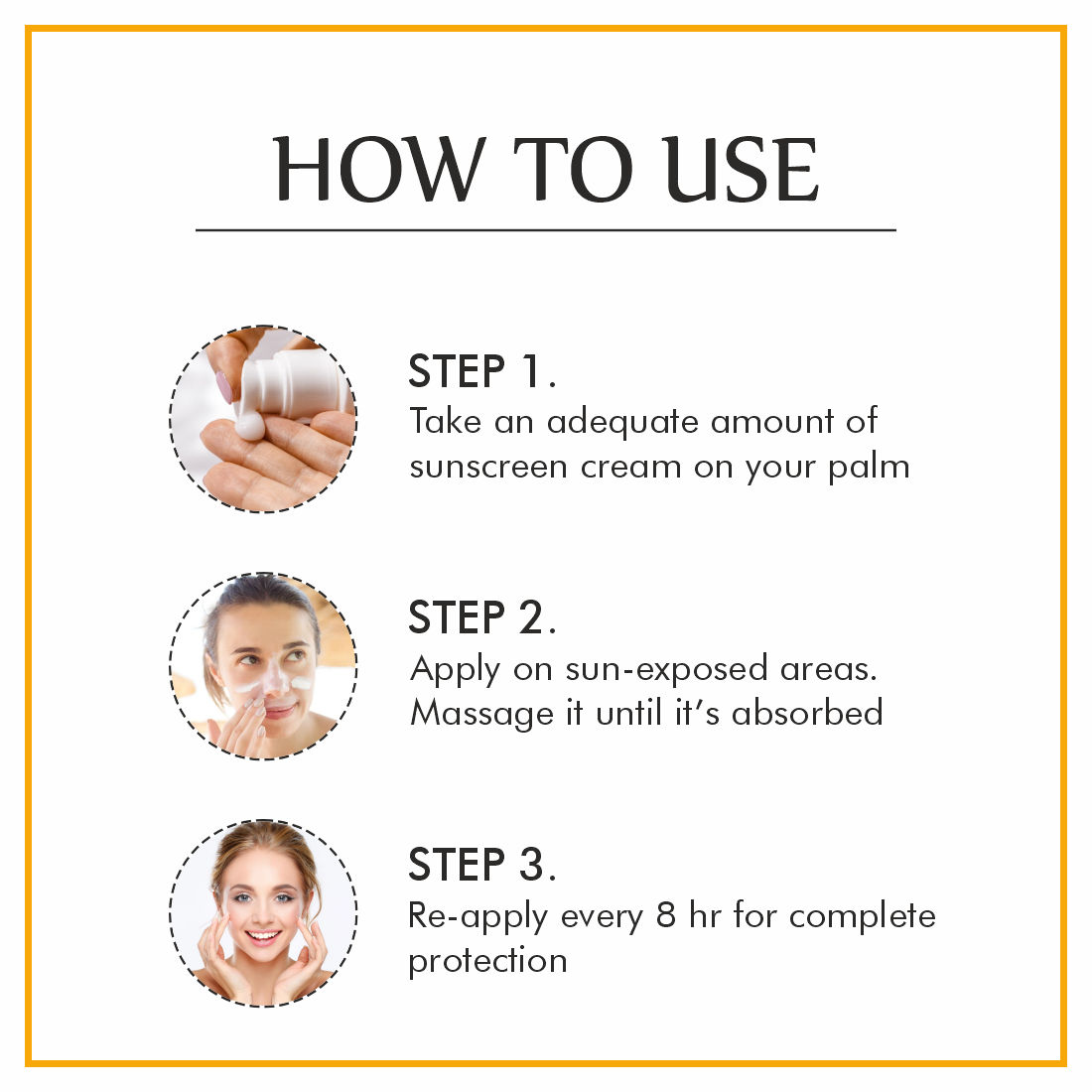 HOW TO USE

STEP 1.
Take an adequate amount of sunscreen cream on your palm

STEP 2.
Apply on sun-exposed areas. Massage it until it's absorbed

STEP 3.
Re-apply every 8 hr for complete protection