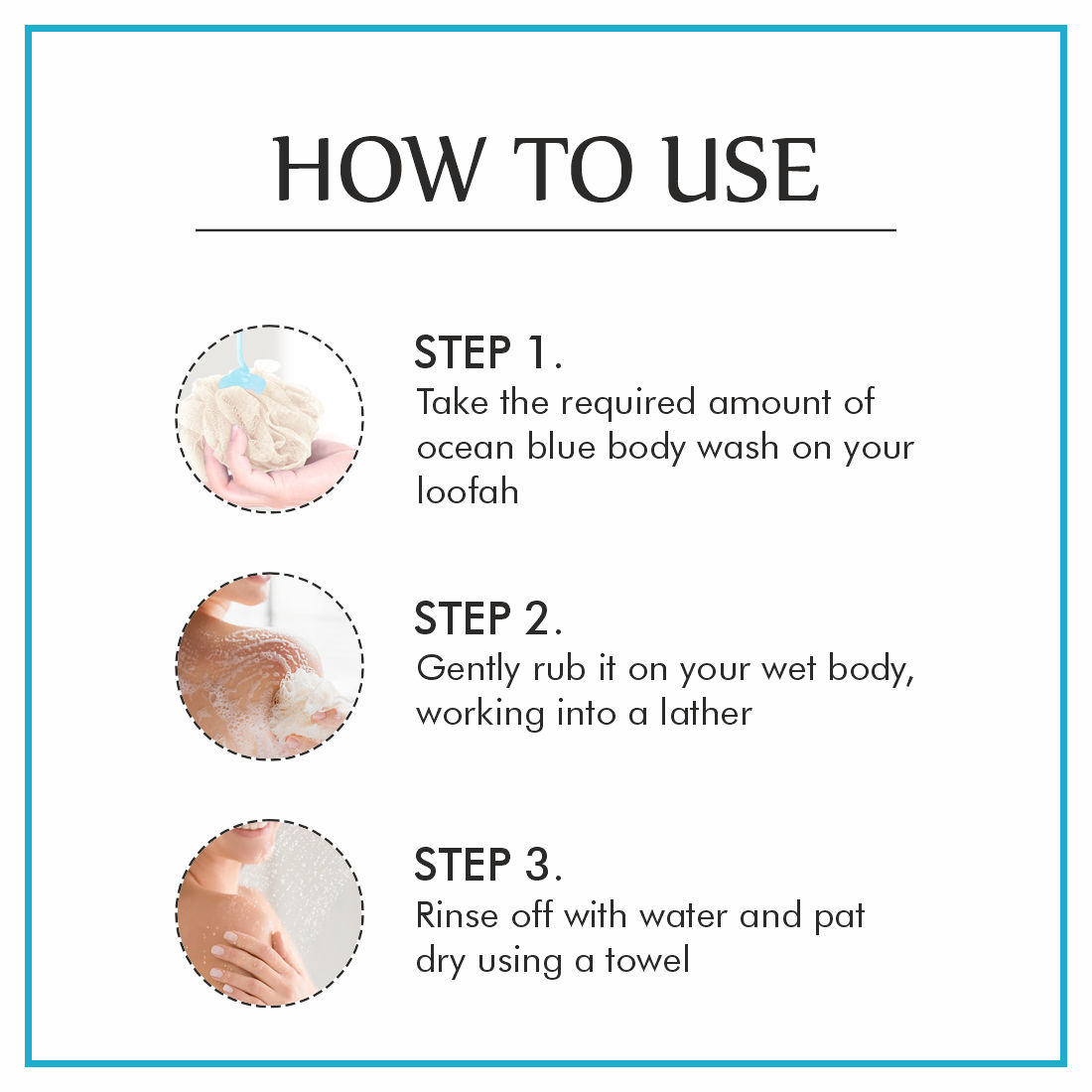 HOW TO USE

STEP 1.
Take the required amount of ocean blue body wash on your loofah

STEP 2.
Gently rub it on your wet body, working into a lather

STEP 3.
Rinse off with water and pat dry using a towel