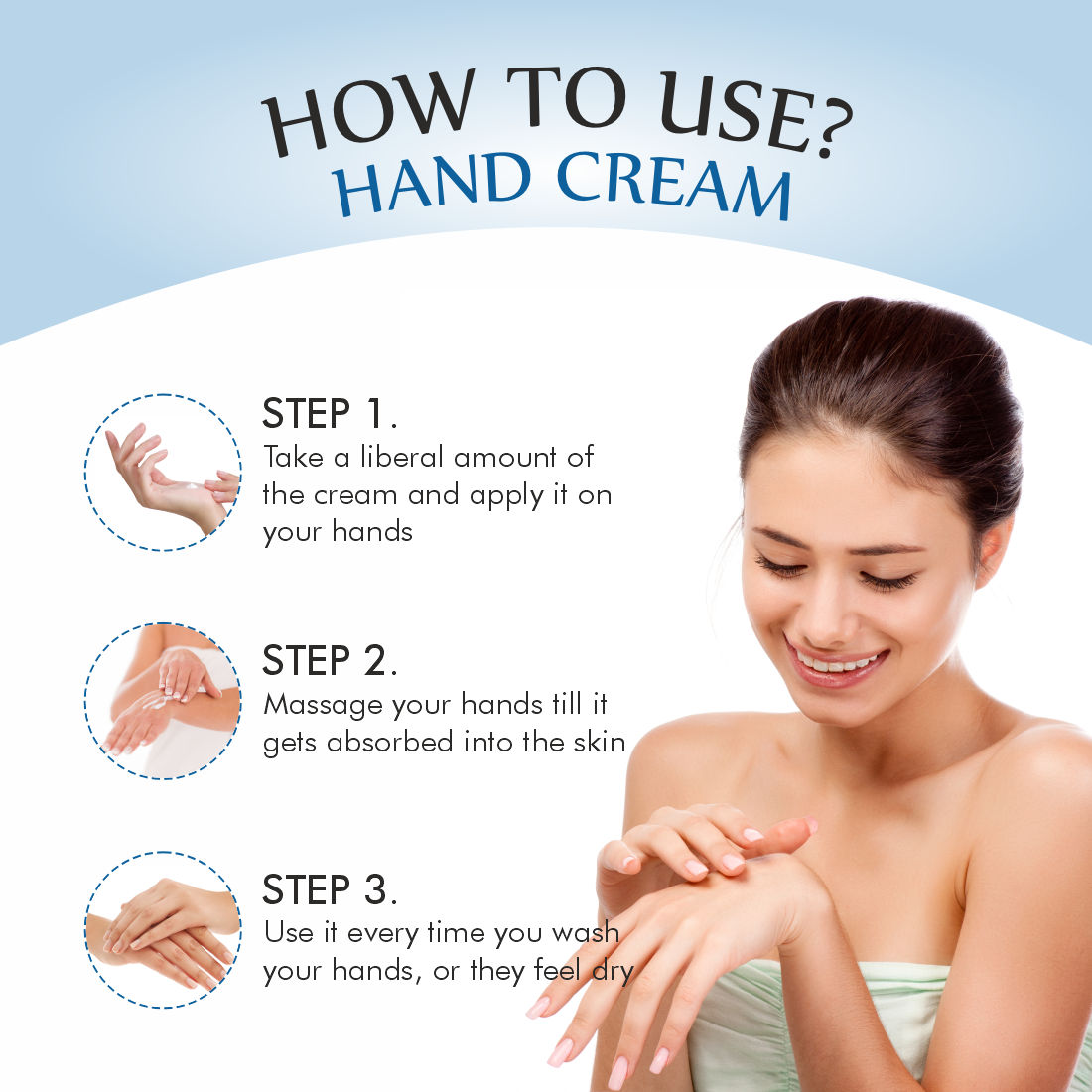 HOW TO USE?
HAND CREAM

STEP 1.
Take a liberal amount of the cream and apply it on your hands

STEP 2.
Massage your hands till it gets absorbed into the skin

STEP 3.
Use it every time you wash your hands, or they feel dry