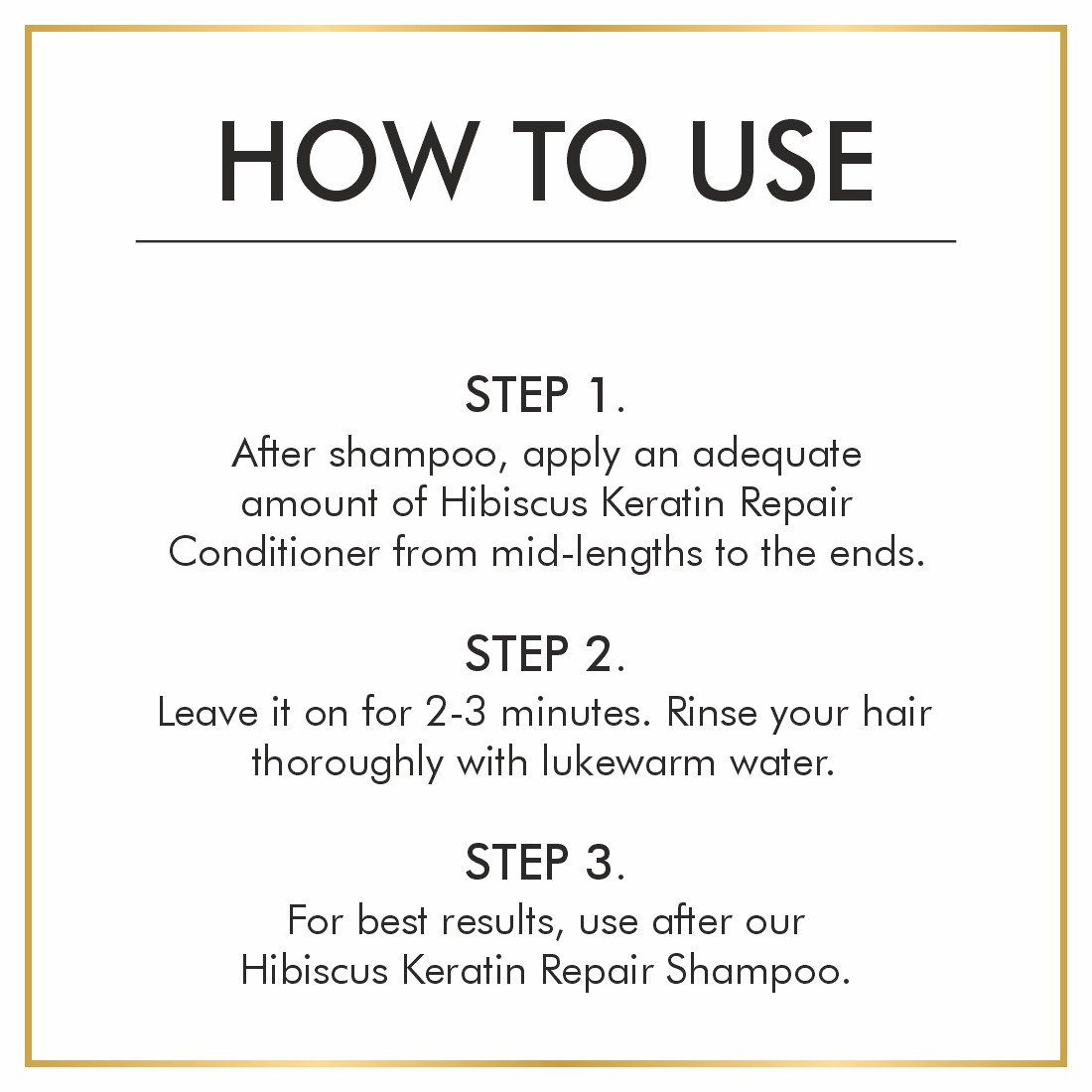 HOW TO USE

STEP 1.
After shampoo, apply an adequate amount of Hibiscus Keratin Repair Conditioner from mid-lengths to the ends.

STEP 2.
Leave it on for 2-3 minutes. Rinse your hair thoroughly with lukewarm water.

STEP 3.
For best results, use after our Hibiscus Keratin Repair Shampoo.