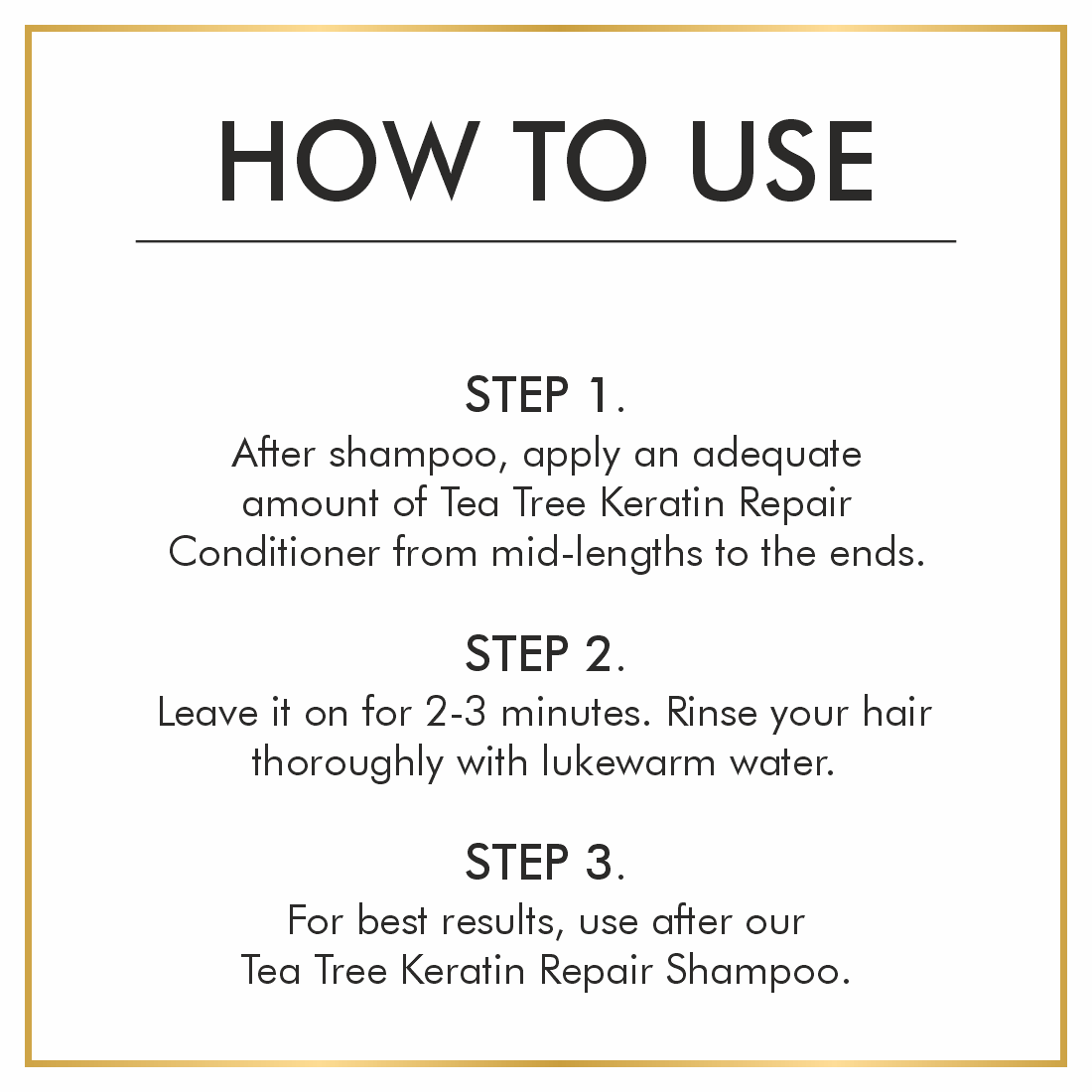 HOW TO USE

STEP 1.
After shampoo, apply an adequate amount of Tea Tree Keratin Repair Conditioner from mid-lengths to the ends.

STEP 2.
Leave it on for 2-3 minutes. Rinse your hair thoroughly with lukewarm water.

STEP 3.
For best results, use after our Tea Tree Keratin Repair Shampoo.