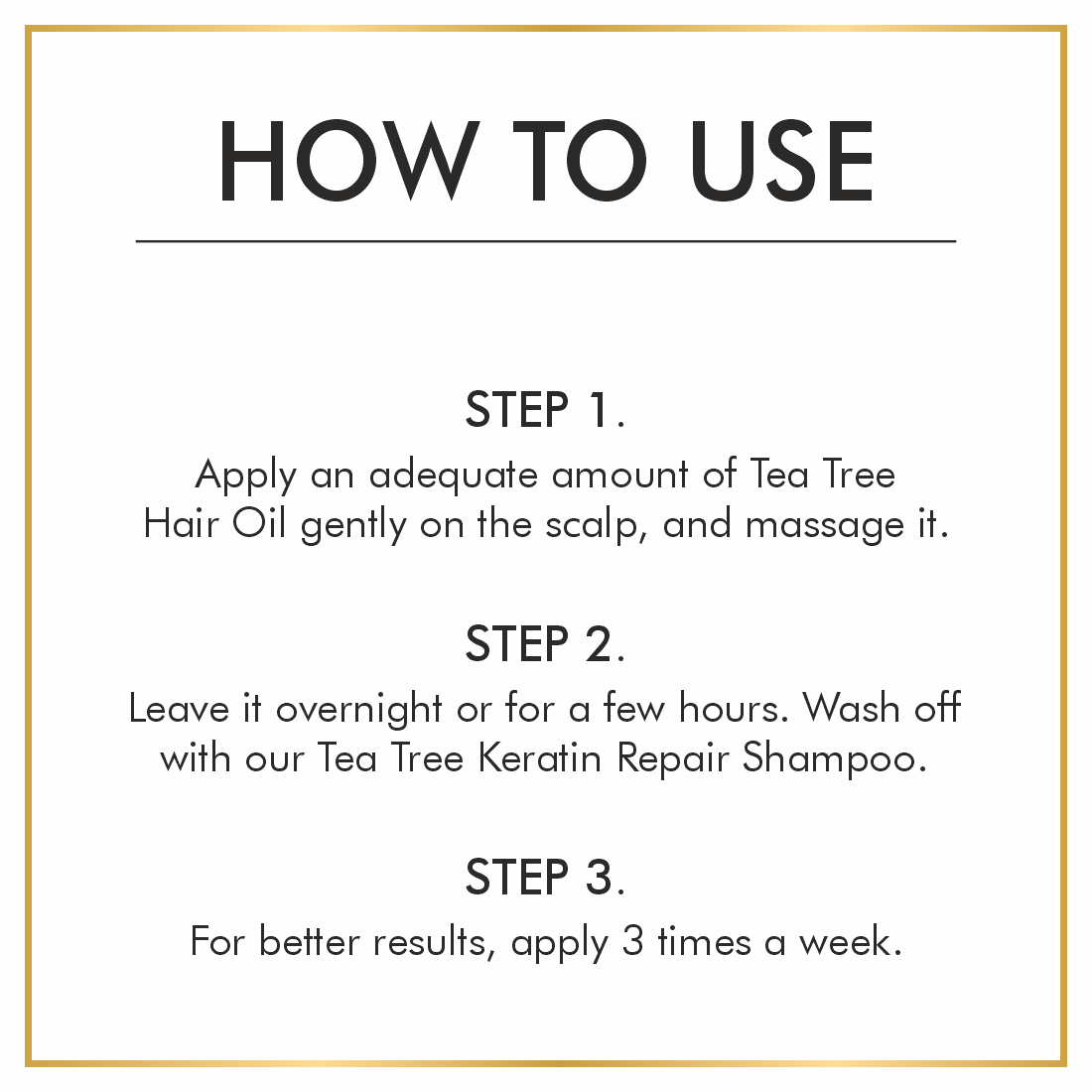 HOW TO USE

STEP 1.
Apply an adequate amount of Tea Tree Hair Oil gently on the scalp, and massage it.

STEP 2.
Leave it overnight or for a few hours. Wash off with our Tea Tree Keratin Repair Shampoo.

STEP 3.
For better results, apply 3 times a week.