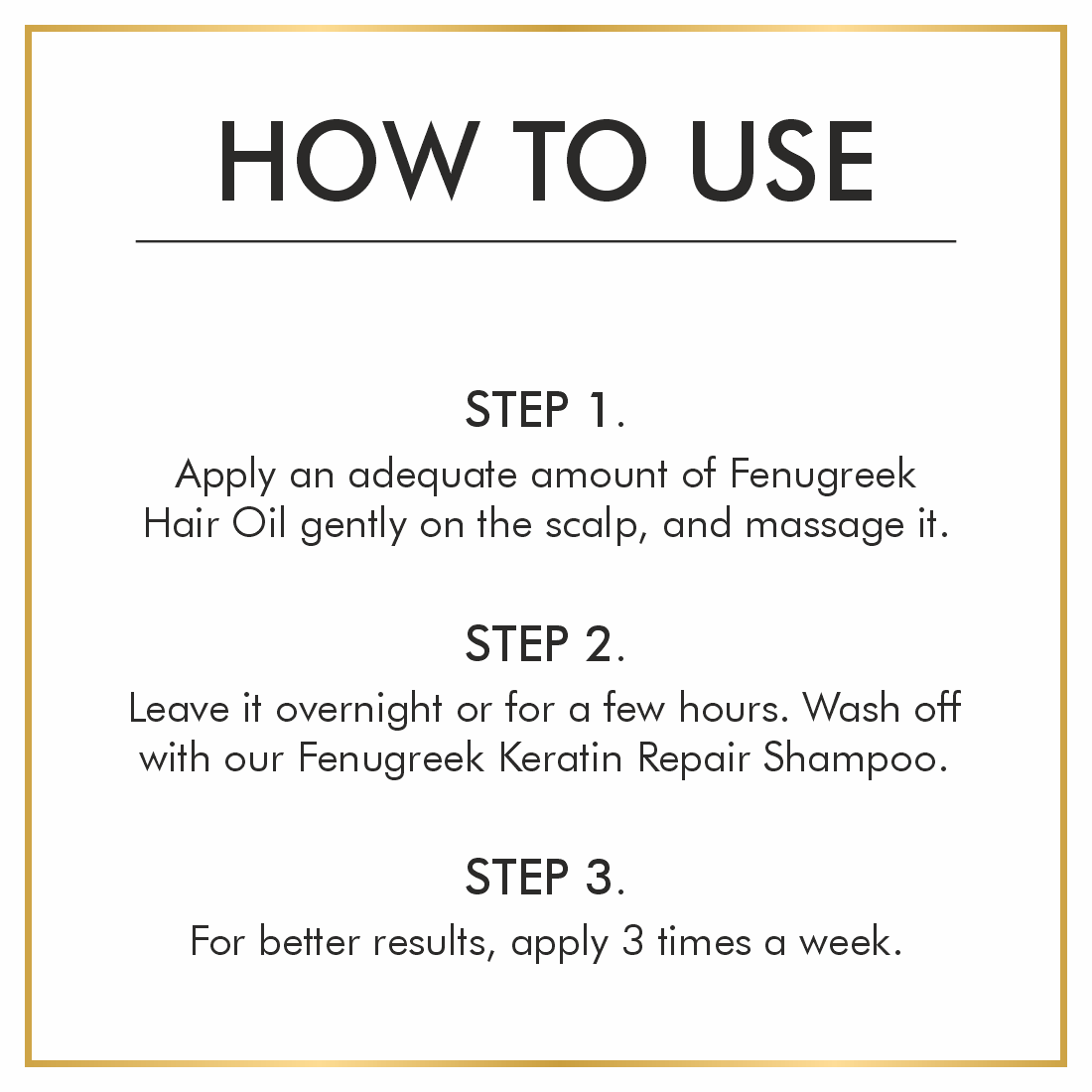 HOW TO USE

STEP 1.
Apply an adequate amount of Fenugreek Hair Oil gently on the scalp, and massage it.

STEP 2.
Leave it overnight or for a few hours. Wash off with our Fenugreek Keratin Repair Shampoo.

STEP 3.
For better results, apply 3 times a week.