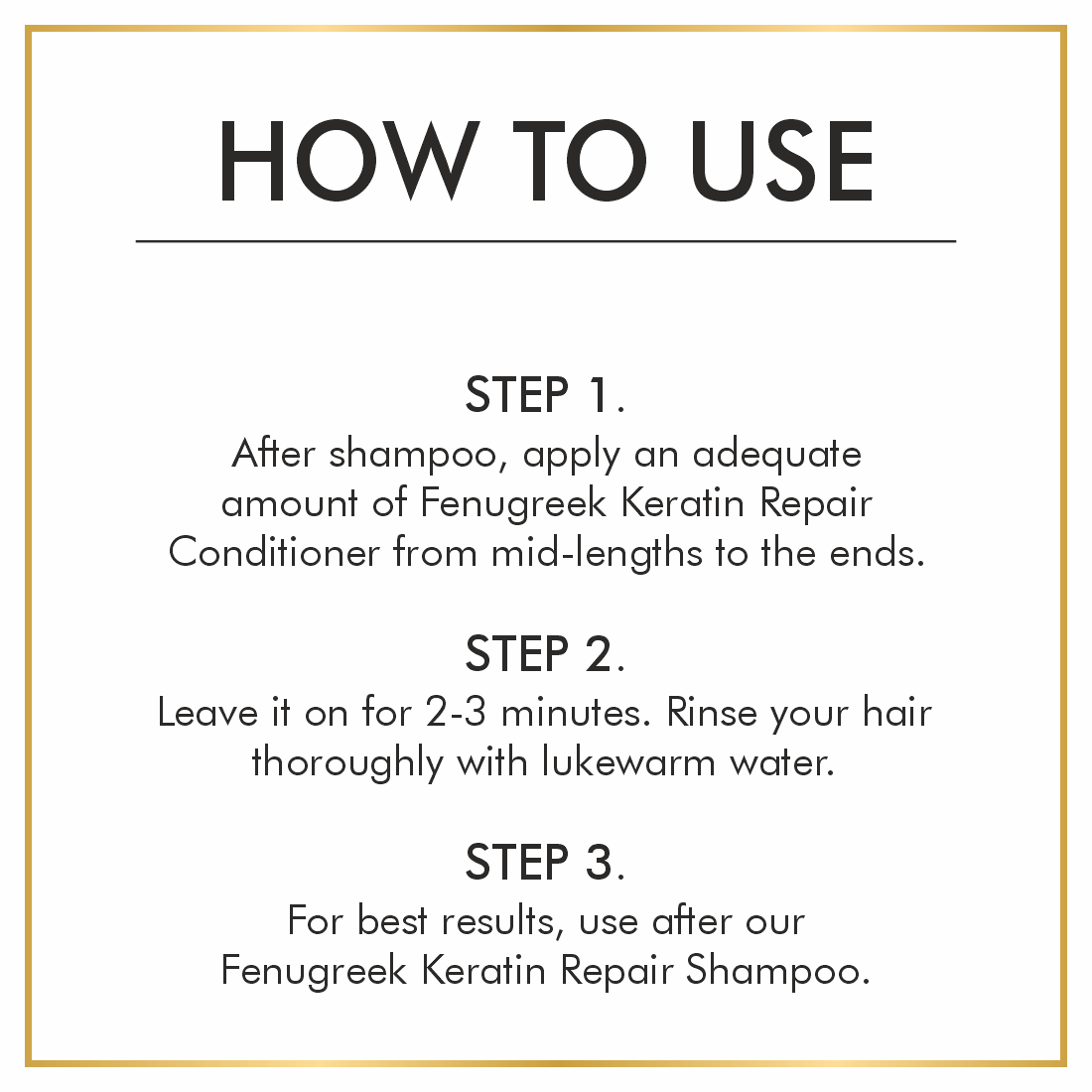 HOW TO USE

STEP 1.
After shampoo, apply an adequate amount of Fenugreek Keratin Repair Conditioner from mid-lengths to the ends.

STEP 2.
Leave it on for 2-3 minutes. Rinse your hair thoroughly with lukewarm water.

STEP 3.
For best results, use after our Fenugreek Keratin Repair Shampoo.