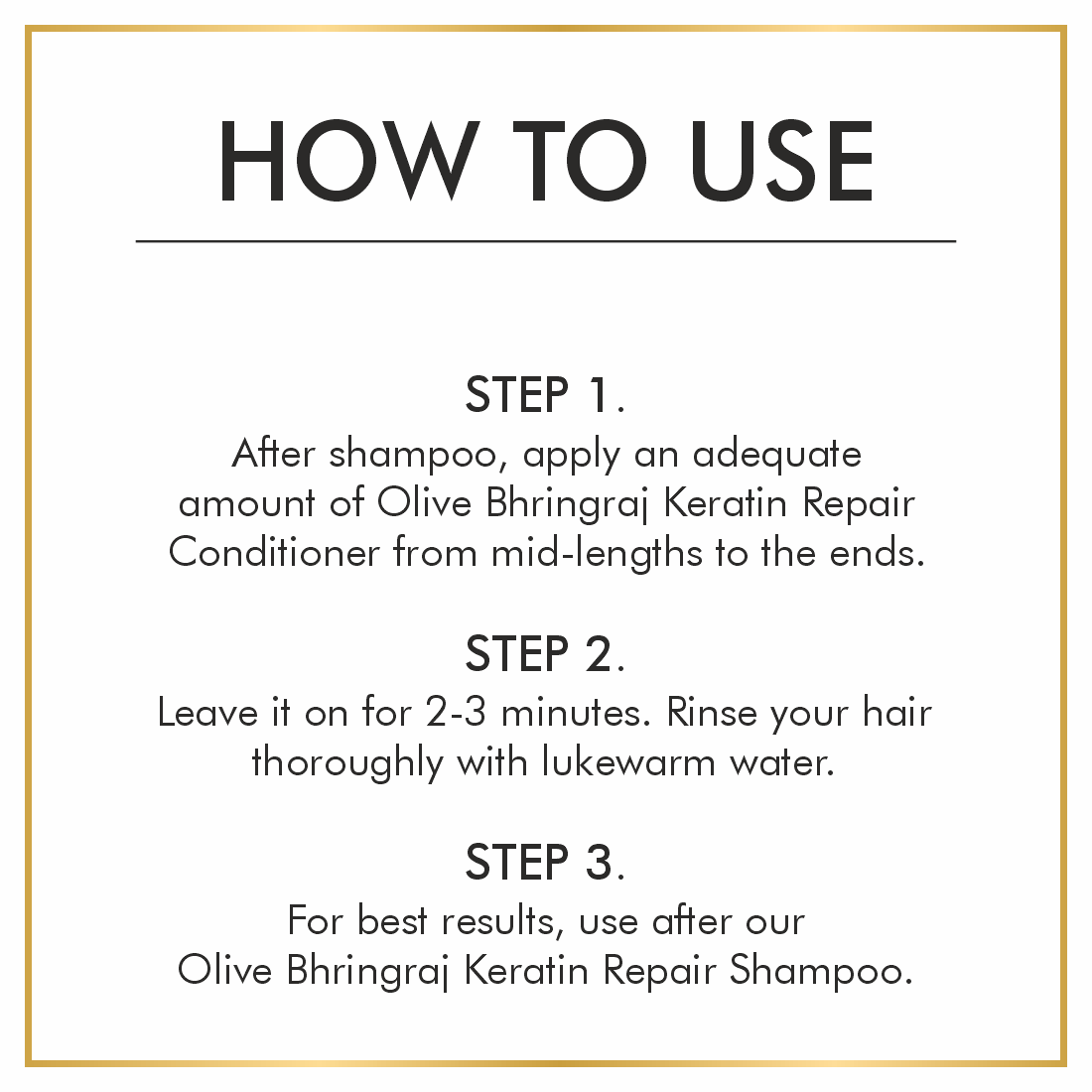 HOW TO USE

STEP 1.
After shampoo, apply an adequate amount of Olive Bhringraj Keratin Repair Conditioner from mid-lengths to the ends.

STEP 2.
Leave it on for 2-3 minutes. Rinse your hair thoroughly with lukewarm water.

STEP 3.
For best results, use after our Olive Bhringraj Keratin Repair Shampoo.