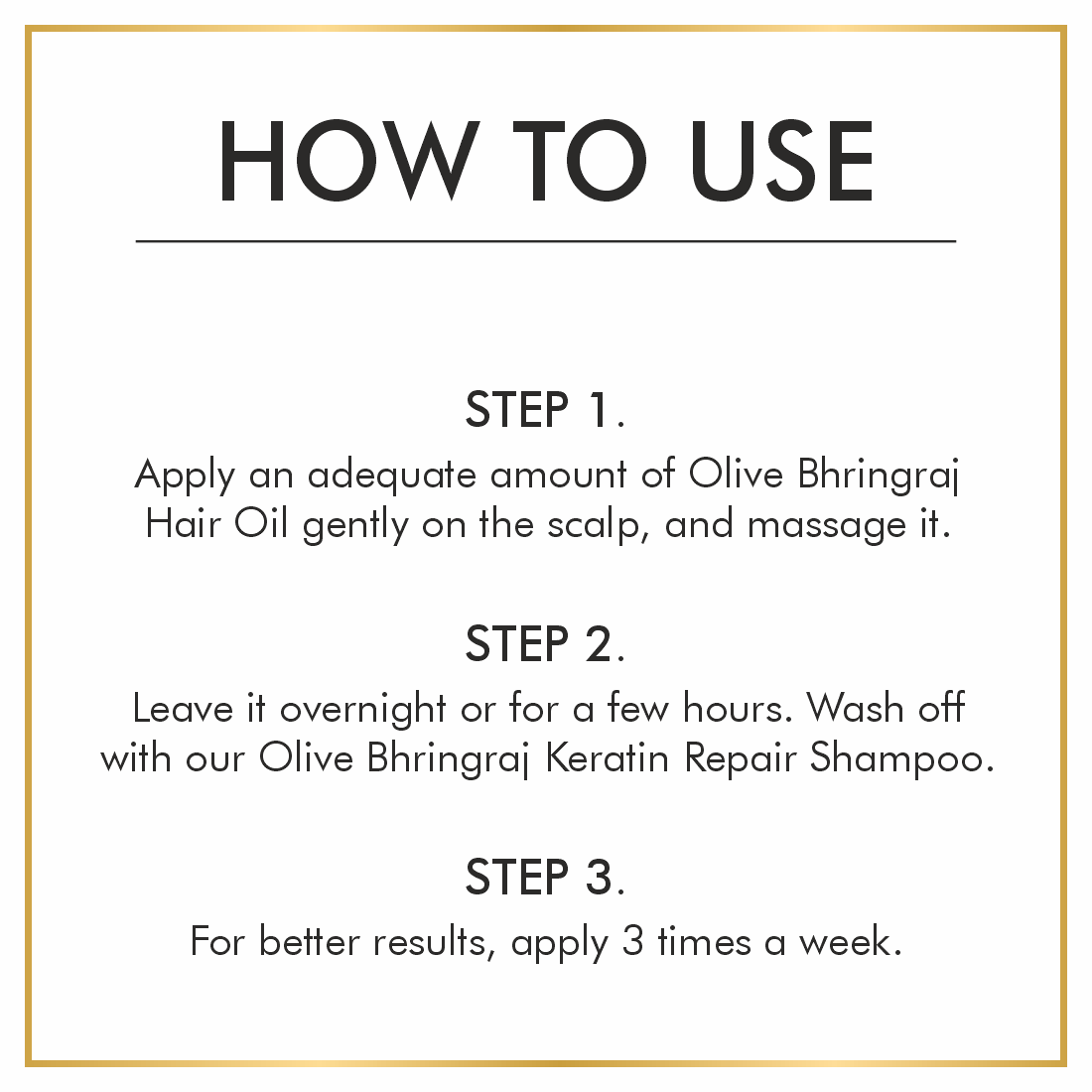 HOW TO USE

STEP 1.
Apply an adequate amount of Olive Bhringraj Hair Oil gently on the scalp, and massage it.

STEP 2.
Leave it overnight or for a few hours. Wash off with our Olive Bhringraj Keratin Repair Shampoo.

STEP 3.
For better results, apply 3 times a week.