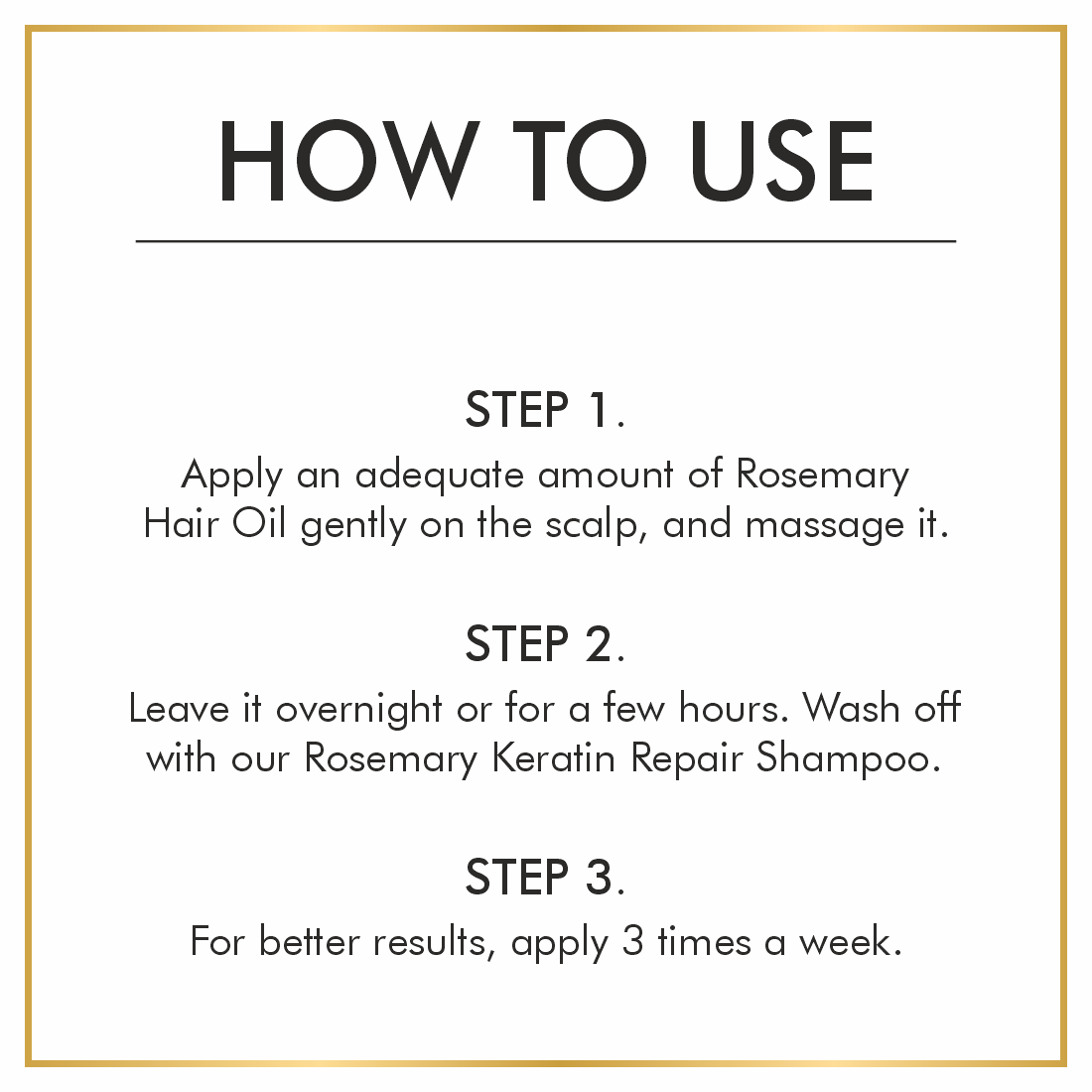 HOW TO USE

STEP 1.
Apply an adequate amount of Rosemary Hair Oil gently on the scalp, and massage it.

STEP 2.
Leave it overnight or for a few hours. Wash off with our Rosemary Keratin Repair Shampoo.

STEP 3.
For better results, apply 3 times a week.