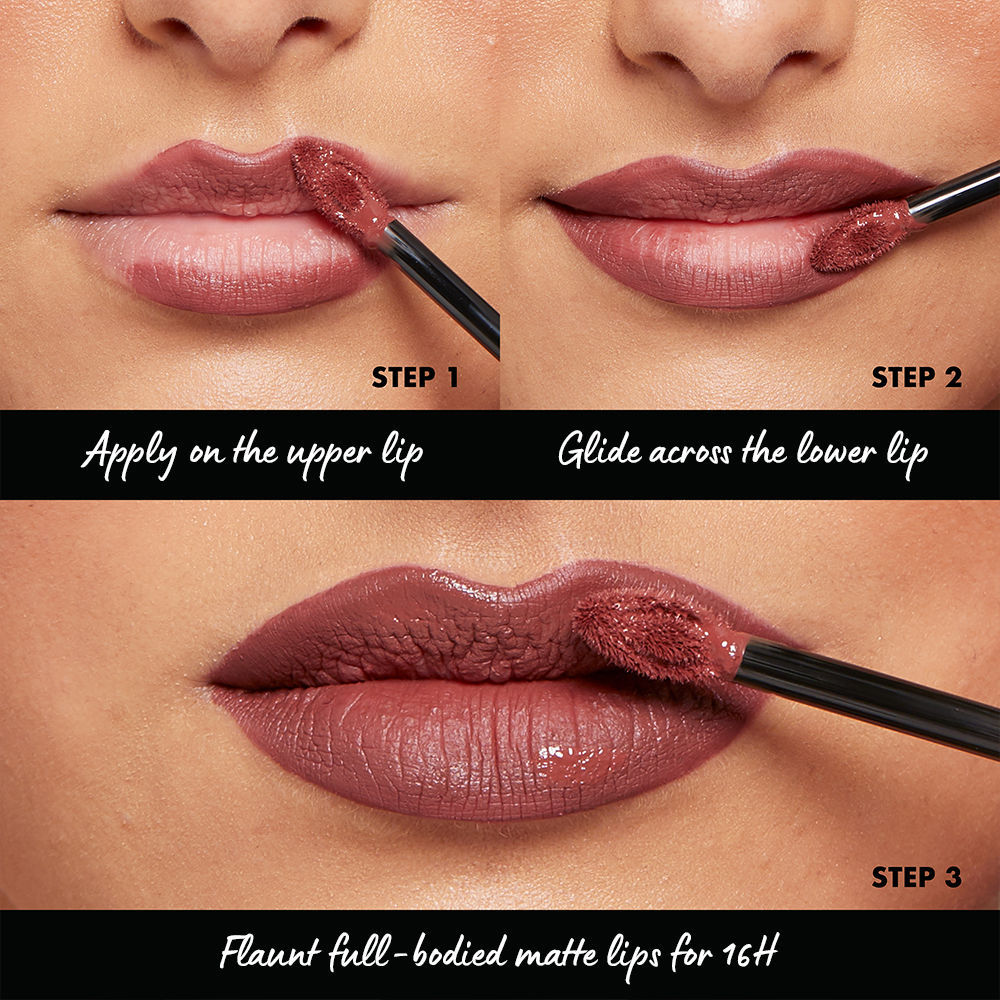 STEP 1

Apply on the upper lip

STEP 2

Glide across the lower lip

STEP 3

Flaunt full-bodied matte lips for 16H