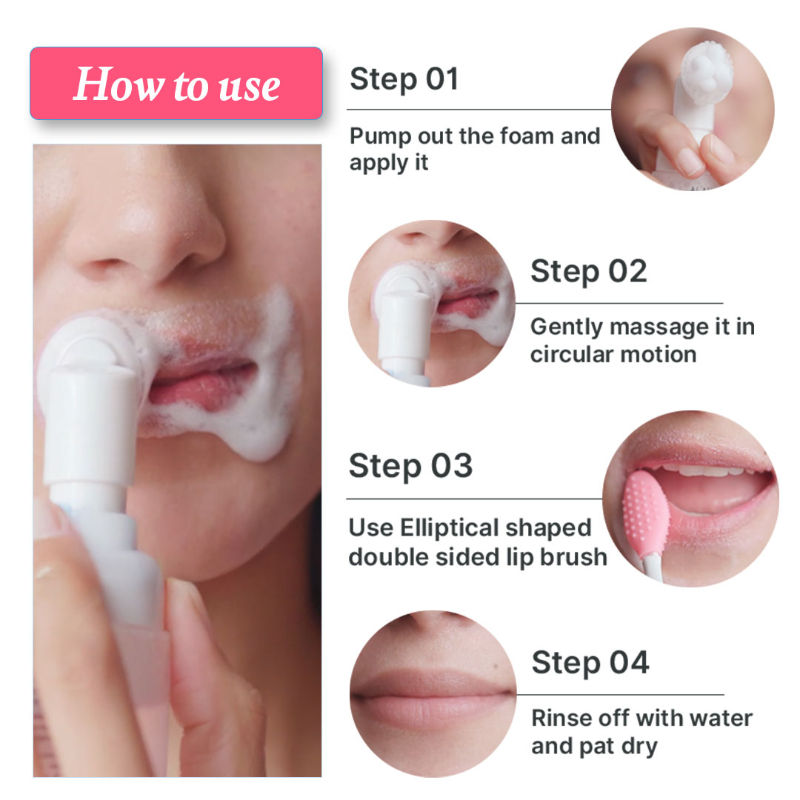 How to use

Step 01

Pump out the foam and apply it

Step 02

Gently massage it in circular motion

Step 03

Use Elliptical shaped double sided lip brush

Step 04

Rinse off with water and pat dry