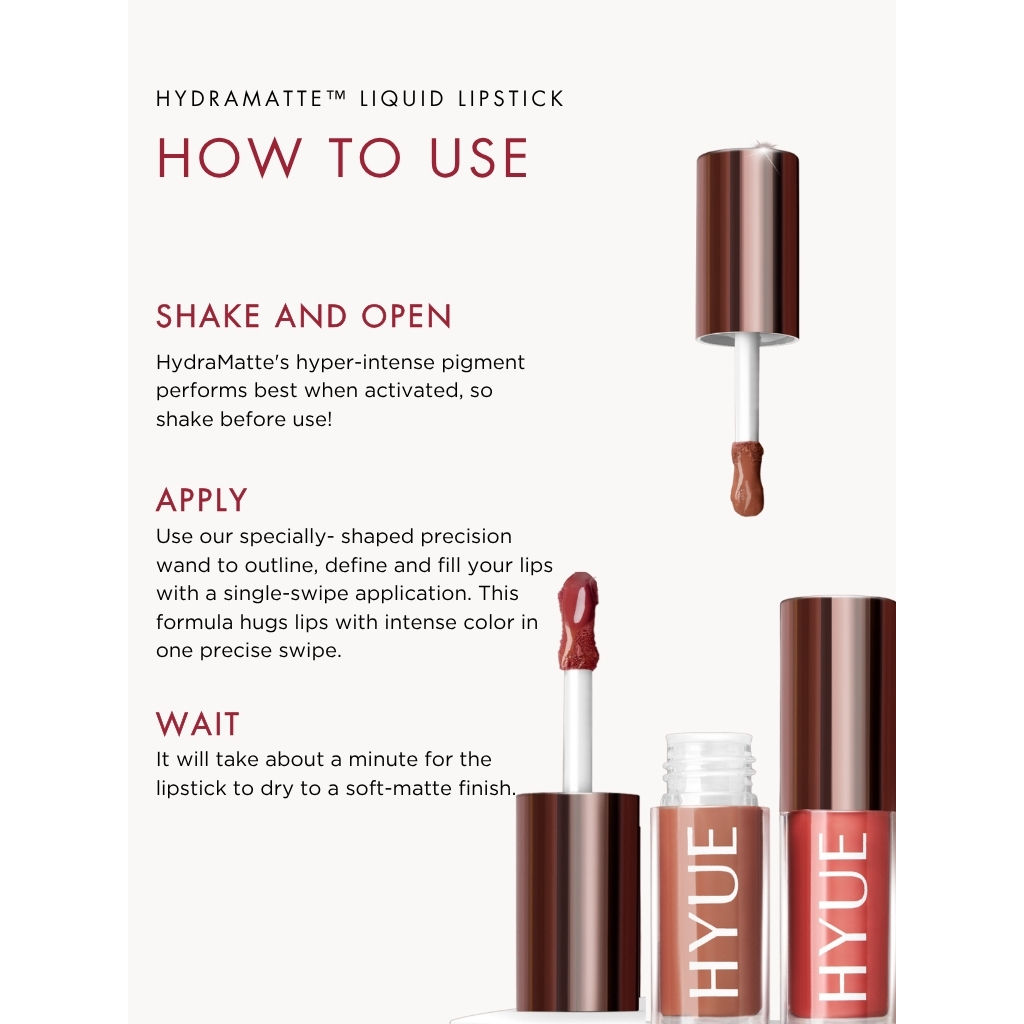 HYDRAMATTE™ LIQUID LIPSTICK

HOW TO USE

SHAKE AND OPEN

HydraMatte's hyper-intense pigment performs best when activated, so shake before use!

APPLY

Use our specially- shaped precision wand to outline, define and fill your lips with a single-swipe application. This formula hugs lips with intense color in one precise swipe.

WAIT

It will take about a minute for the lipstick to dry to a soft-matte finish.

HYUE

HYUE