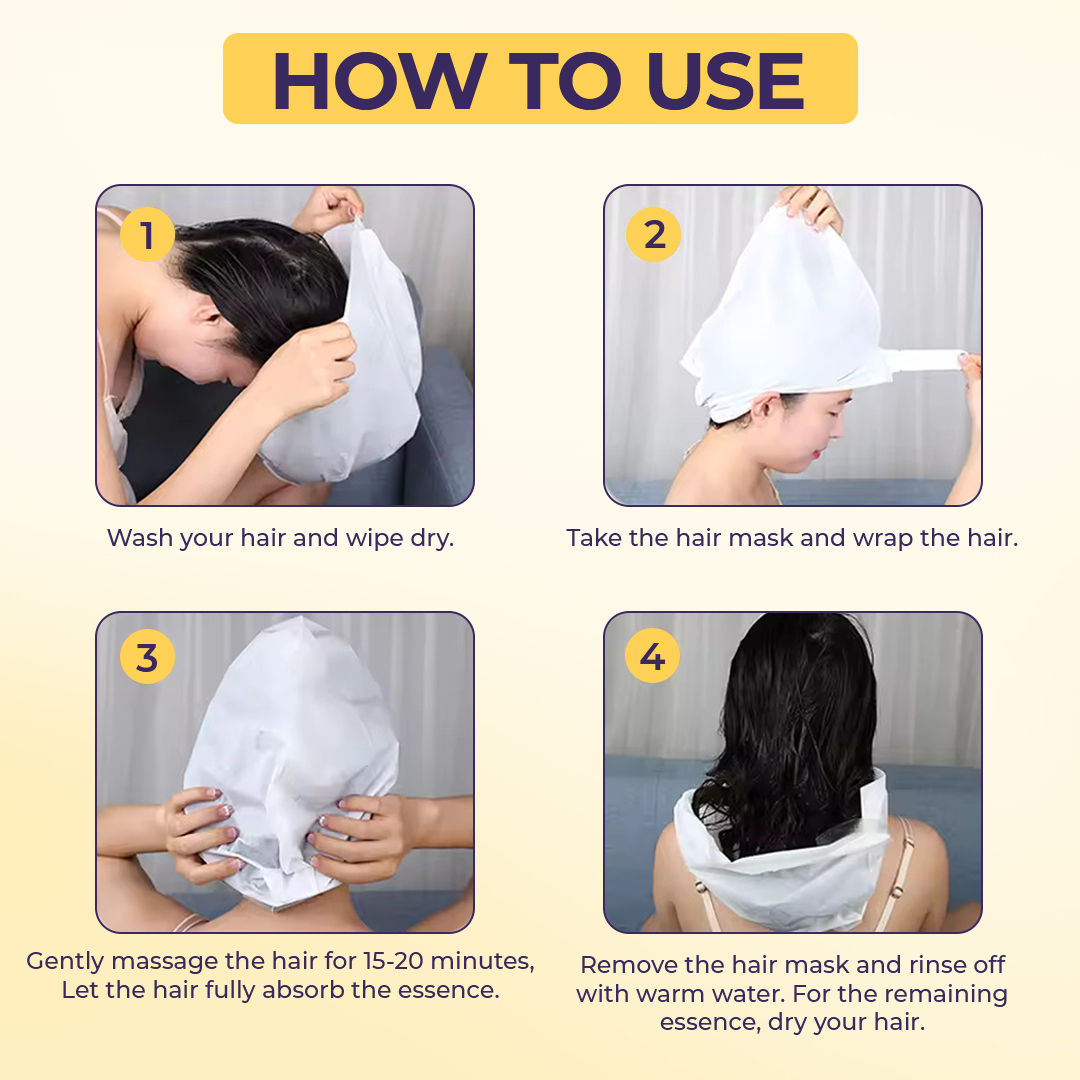 HOW TO USE

1

Wash your hair and wipe dry.

2

Take the hair mask and wrap the hair.

3

Gently massage the hair for 15-20 minutes, Let the hair fully absorb the essence.

4

Remove the hair mask and rinse off with warm water. For the remaining essence, dry your hair.