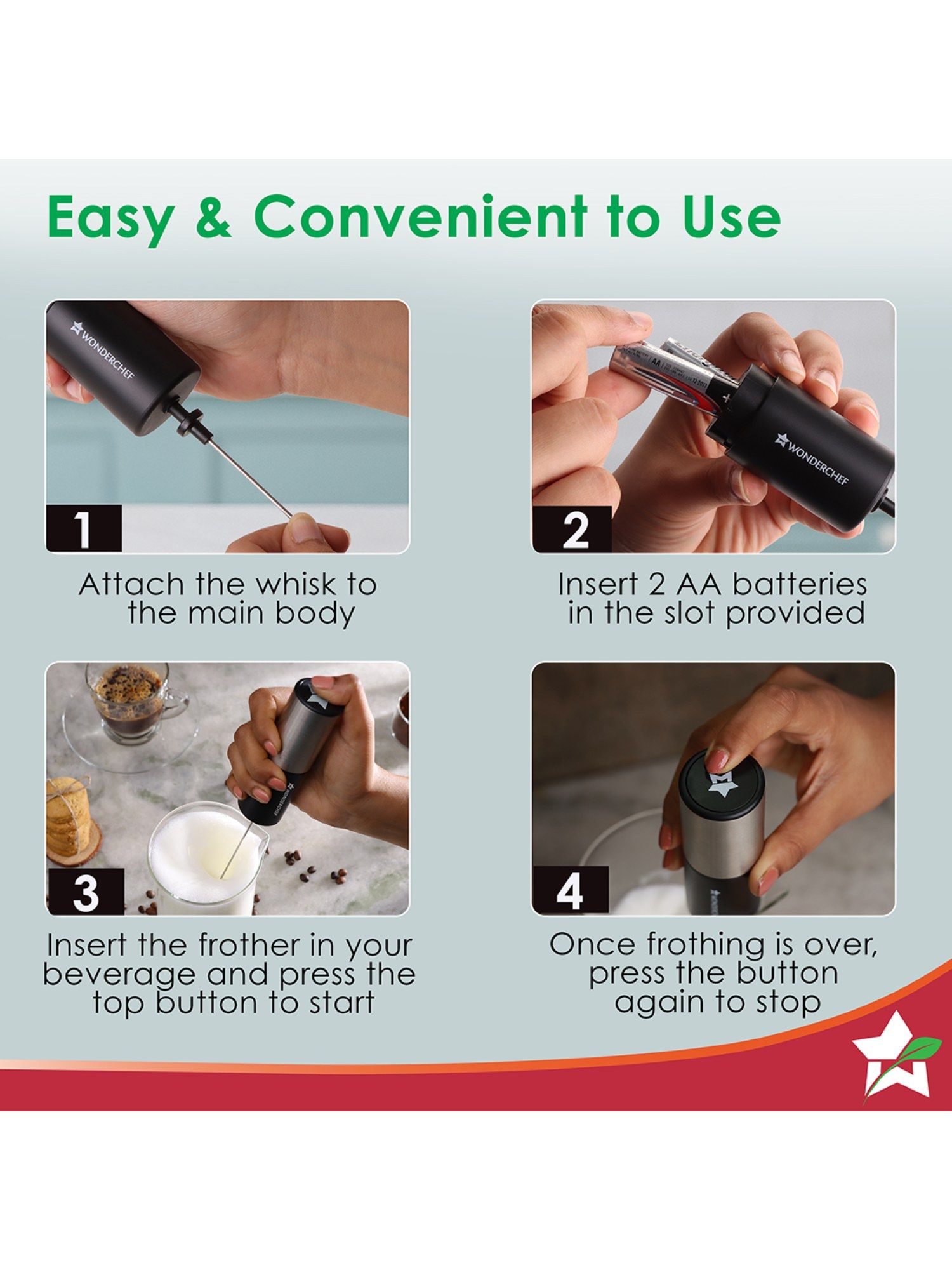 Easy & Convenient to Use

WONDERCHEF

1

Attach the whisk to the main body

AA

WONDERCHEF

2

Insert 2 AA batteries in the slot provided

WONDERCHEF

3

Insert the frother in your beverage and press the top button to start

4

Once frothing is over, press the button again to stop