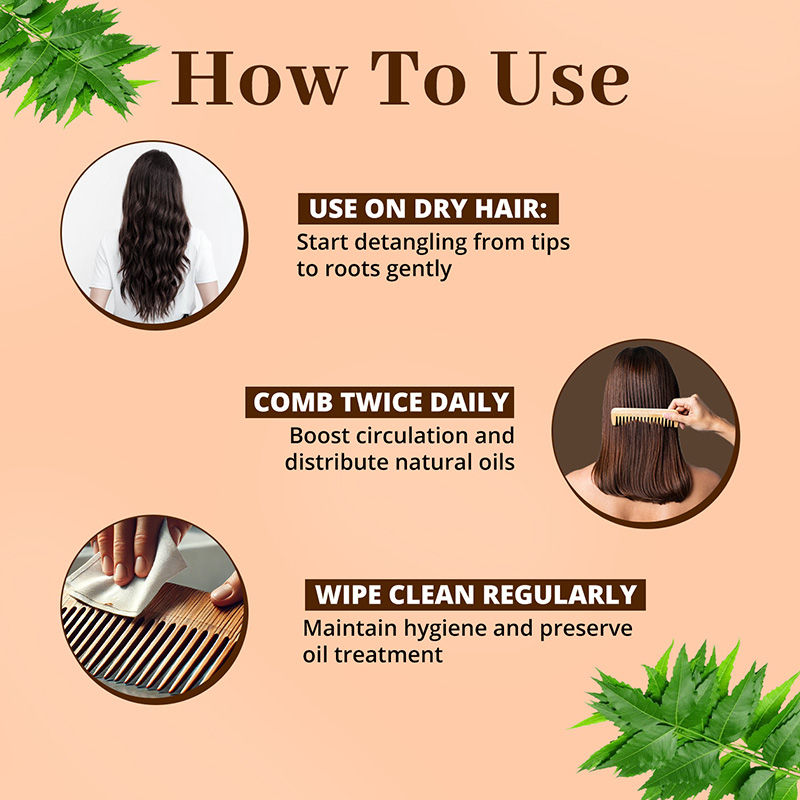 How To Use

USE ON DRY HAIR:
Start detangling from tips to roots gently

COMB TWICE DAILY
Boost circulation and distribute natural oils

WIPE CLEAN REGULARLY
Maintain hygiene and preserve oil treatment