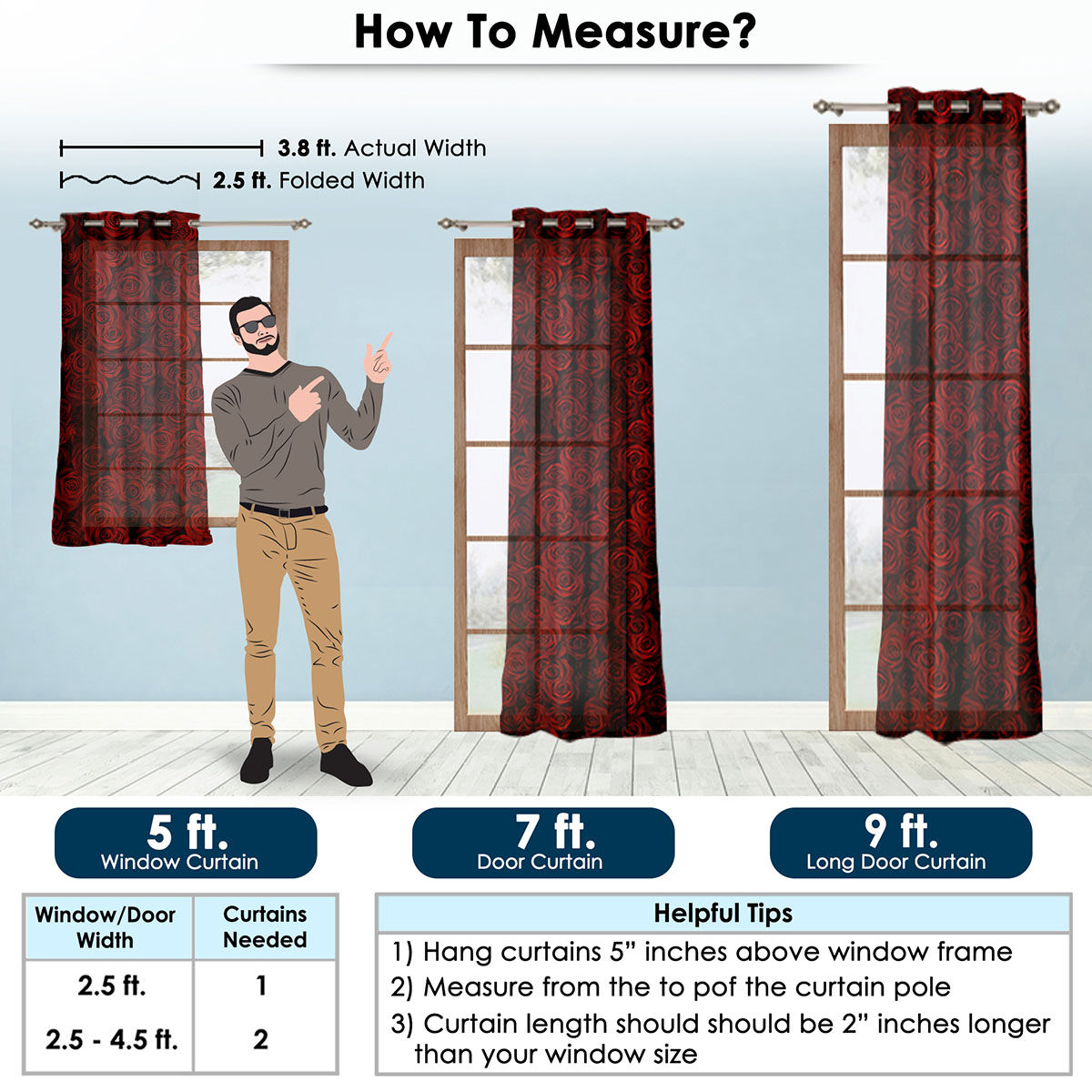 How To Measure?

3.8 ft. Actual Width
2.5 ft. Folded Width

5 ft.
Window Curtain

7 ft.
Door Curtain

9 ft.
Long Door Curtain

| Window/Door Width | Curtains Needed |
|---|---|
| 2.5 ft. | 1 |
| 2.5 - 4.5 ft. | 2 |

Helpful Tips
1) Hang curtains 5” inches above window frame
2) Measure from the to pof the curtain pole
3) Curtain length should should be 2” inches longer than your window size