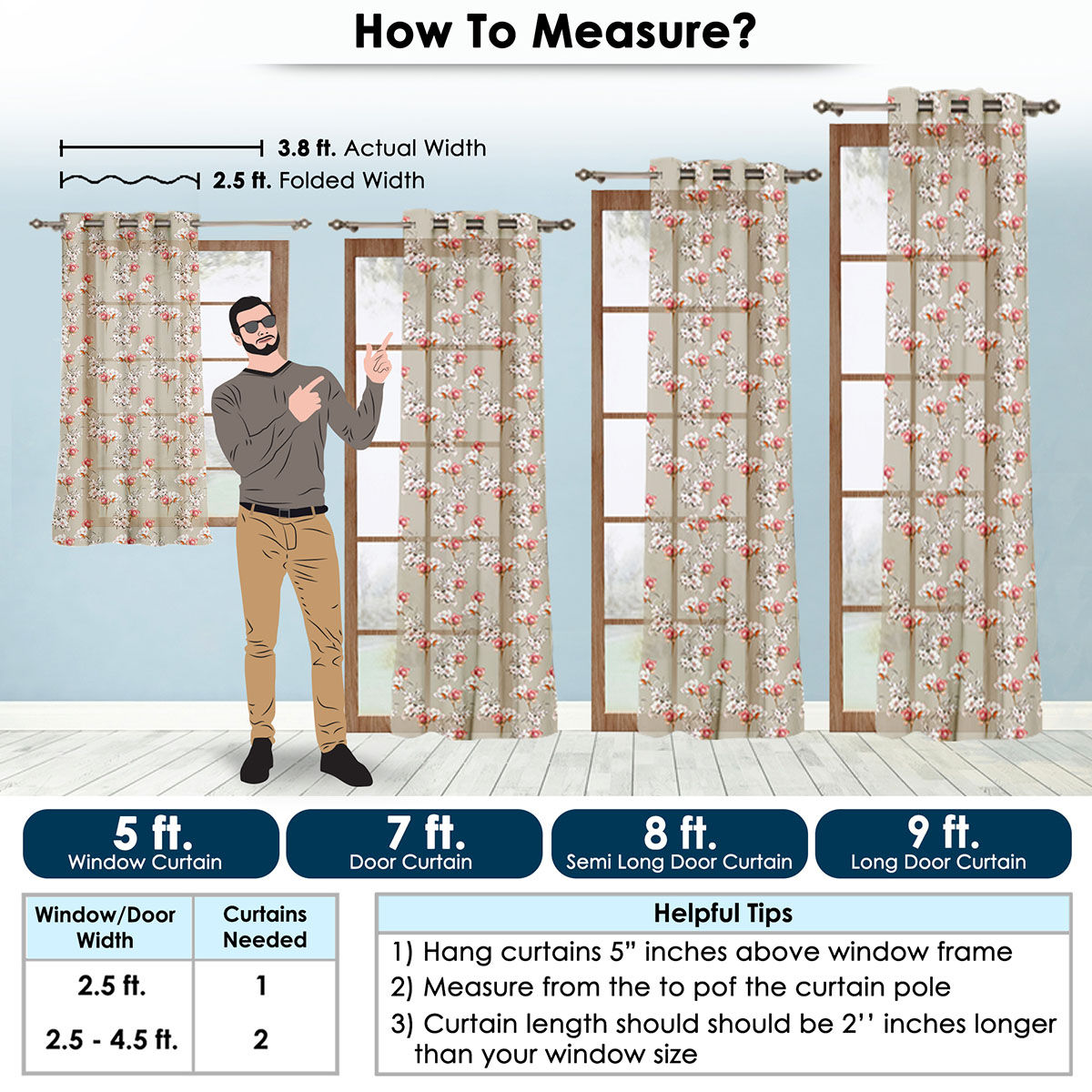 How To Measure?

3.8 ft. Actual Width

2.5 ft. Folded Width

5 ft.
Window Curtain

7 ft.
Door Curtain

8 ft.
Semi Long Door Curtain

9 ft.
Long Door Curtain

| Window/Door Width | Curtains Needed |
|---|---|
| 2.5 ft. | 1 |
| 2.5 - 4.5 ft. | 2 |

Helpful Tips

1) Hang curtains 5" inches above window frame
2) Measure from the to pof the curtain pole
3) Curtain length should should be 2'' inches longer than your window size