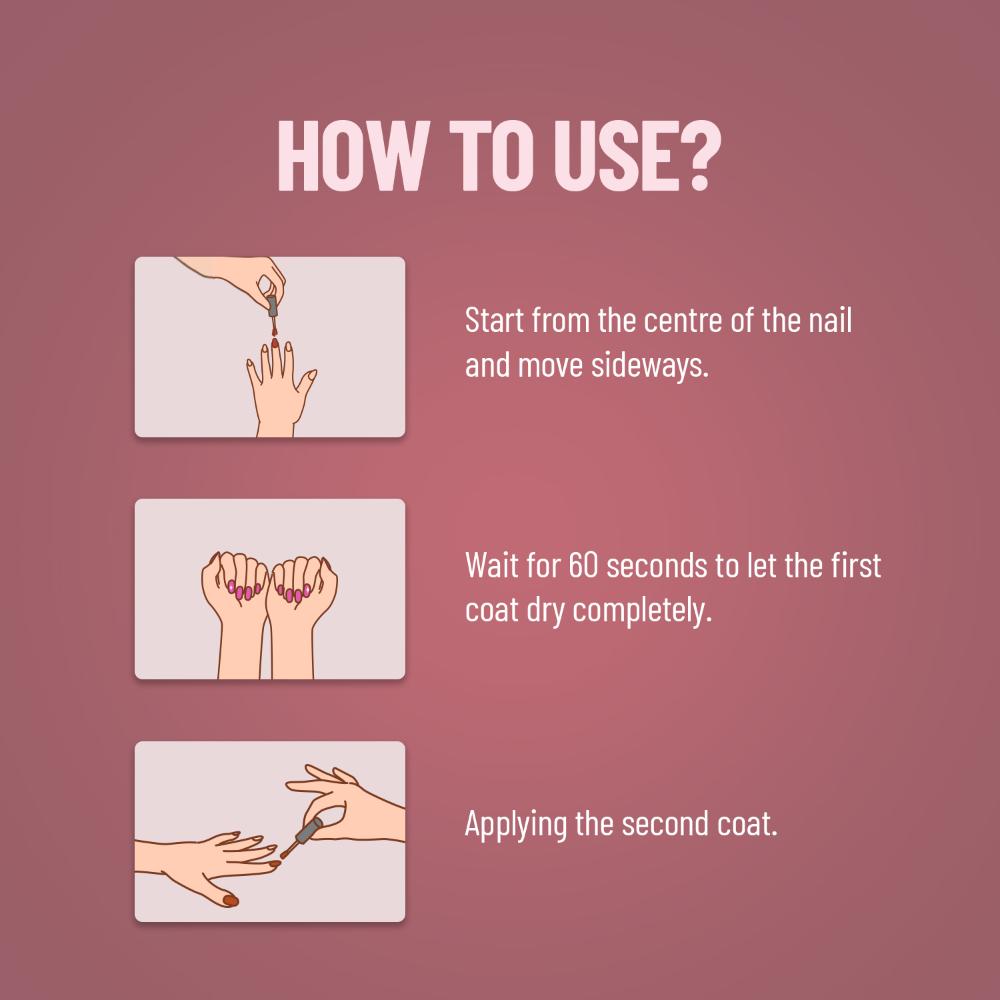 HOW TO USE?

Start from the centre of the nail and move sideways.

Wait for 60 seconds to let the first coat dry completely.

Applying the second coat.