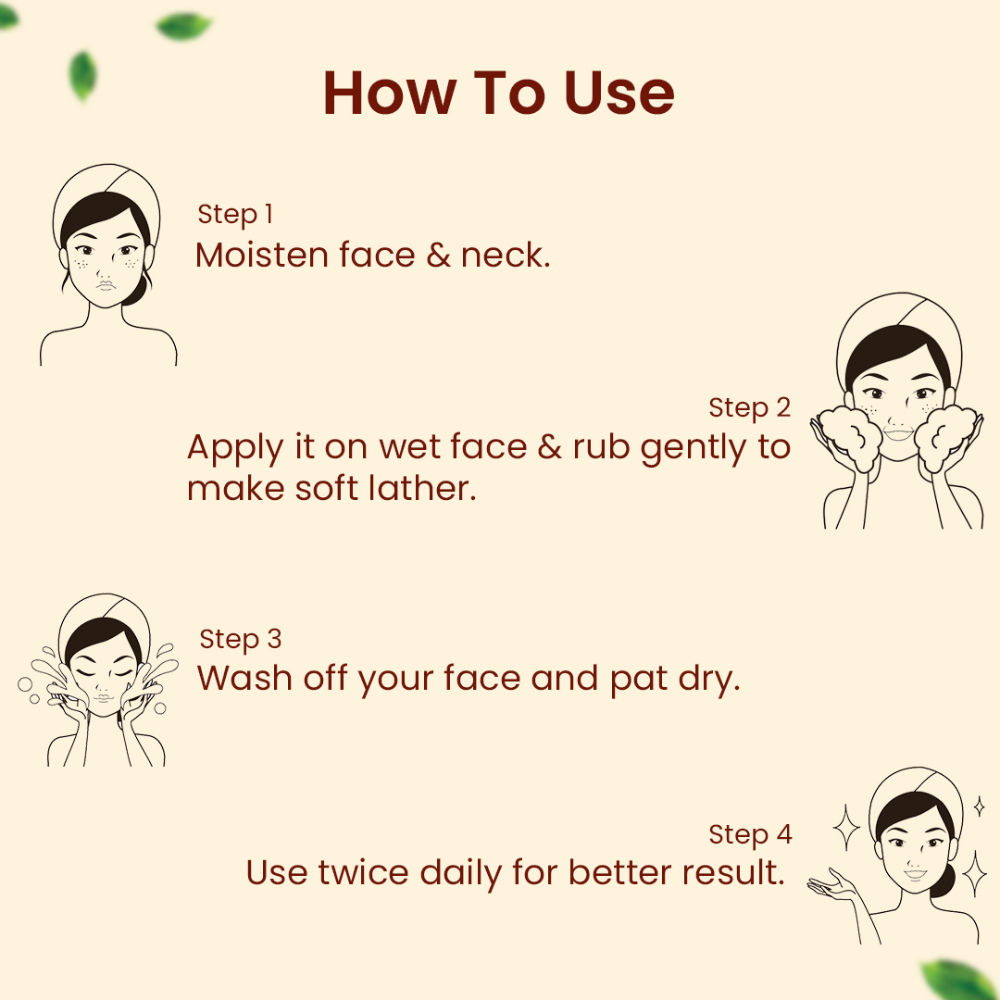 How To Use

Step 1
Moisten face & neck.

Step 2
Apply it on wet face & rub gently to make soft lather.

Step 3
Wash off your face and pat dry.

Step 4
Use twice daily for better result.