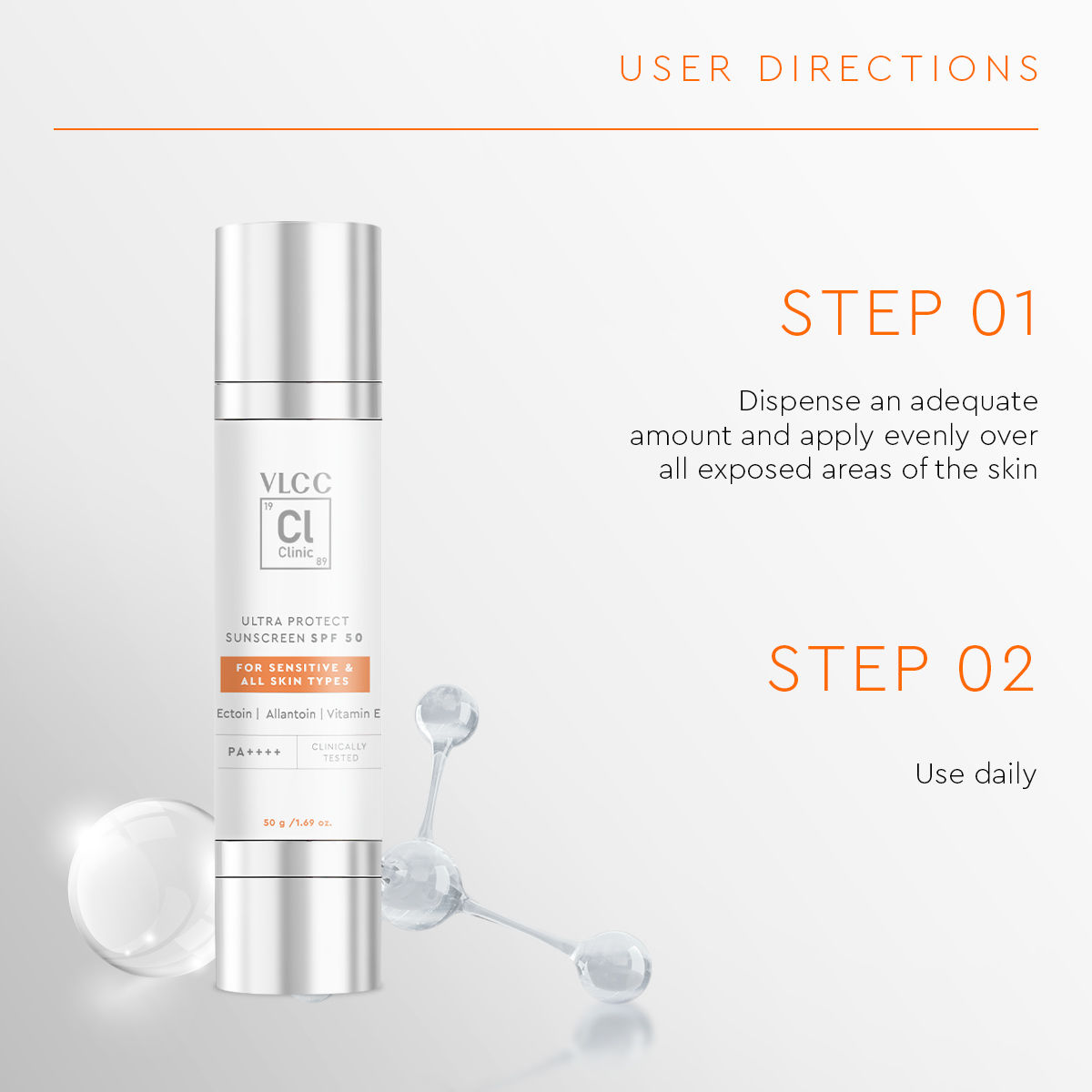 USER DIRECTIONS

VLCC
19
Cl
Clinic
89

ULTRA PROTECT SUNSCREEN SPF 50

FOR SENSITIVE & ALL SKIN TYPES

Ectoin | Allantoin | Vitamin E

PA++++

CLINICALLY TESTED

50 g /1.69 oz.

STEP 01

Dispense an adequate amount and apply evenly over all exposed areas of the skin

STEP 02

Use daily