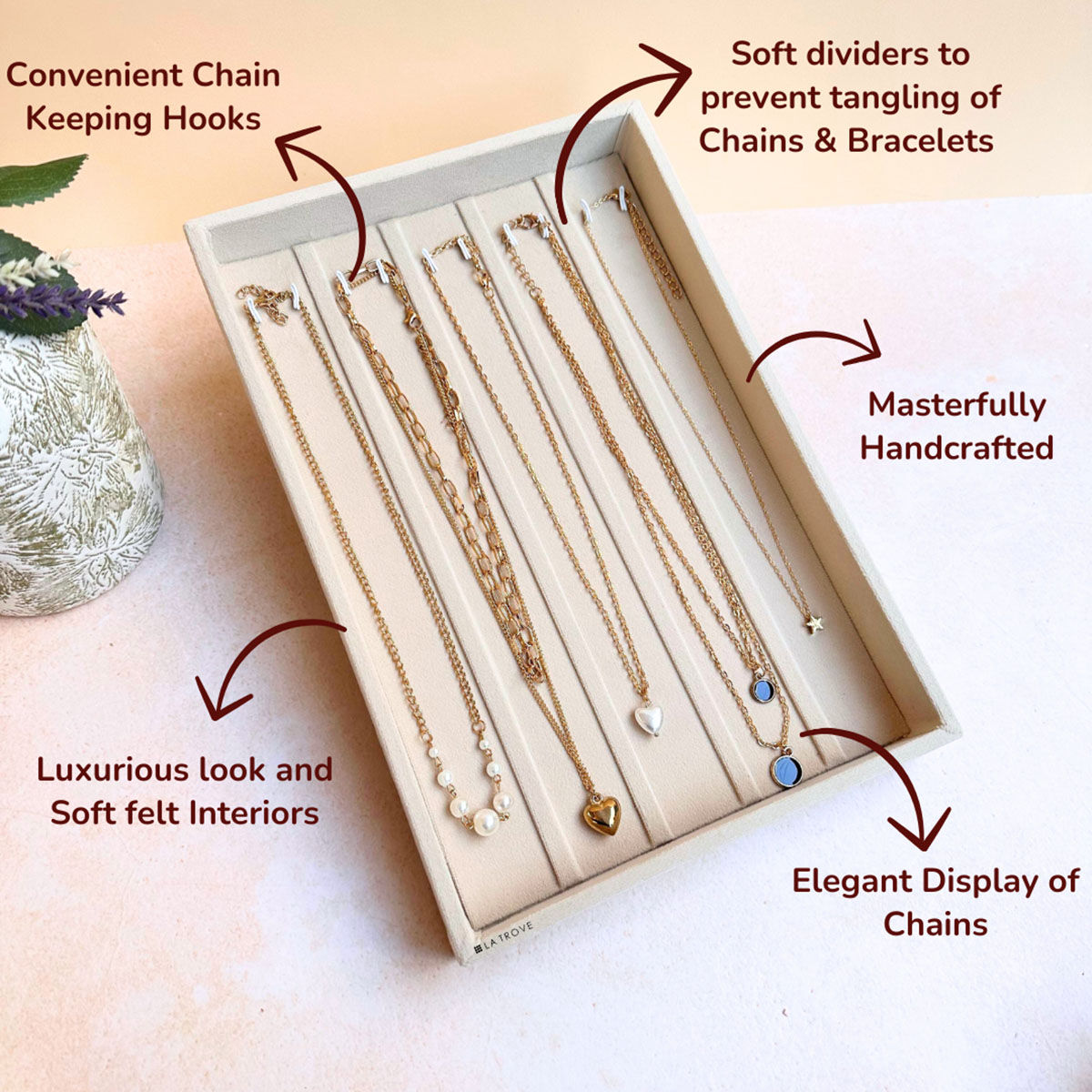 Convenient Chain Keeping Hooks

Soft dividers to prevent tangling of Chains & Bracelets

Masterfully Handcrafted

Luxurious look and Soft felt Interiors

Elegant Display of Chains

LA TROVE