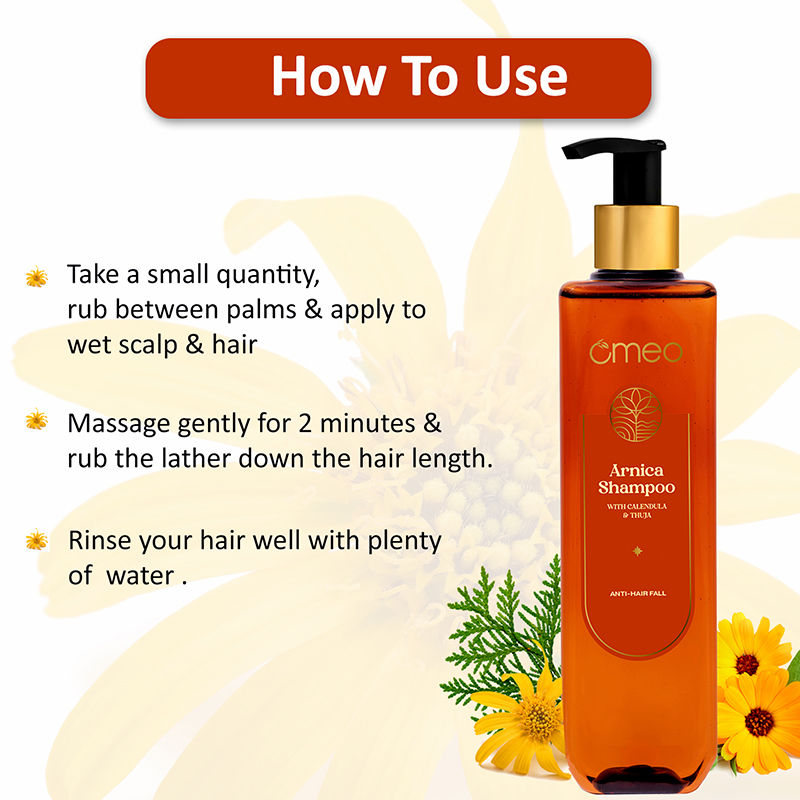 How To Use

Take a small quantity, rub between palms & apply to wet scalp & hair

Massage gently for 2 minutes & rub the lather down the hair length.

Rinse your hair well with plenty of water .

omeo

Arnica Shampoo

WITH CALENDULA & THUJA

ANTI-HAIR FALL