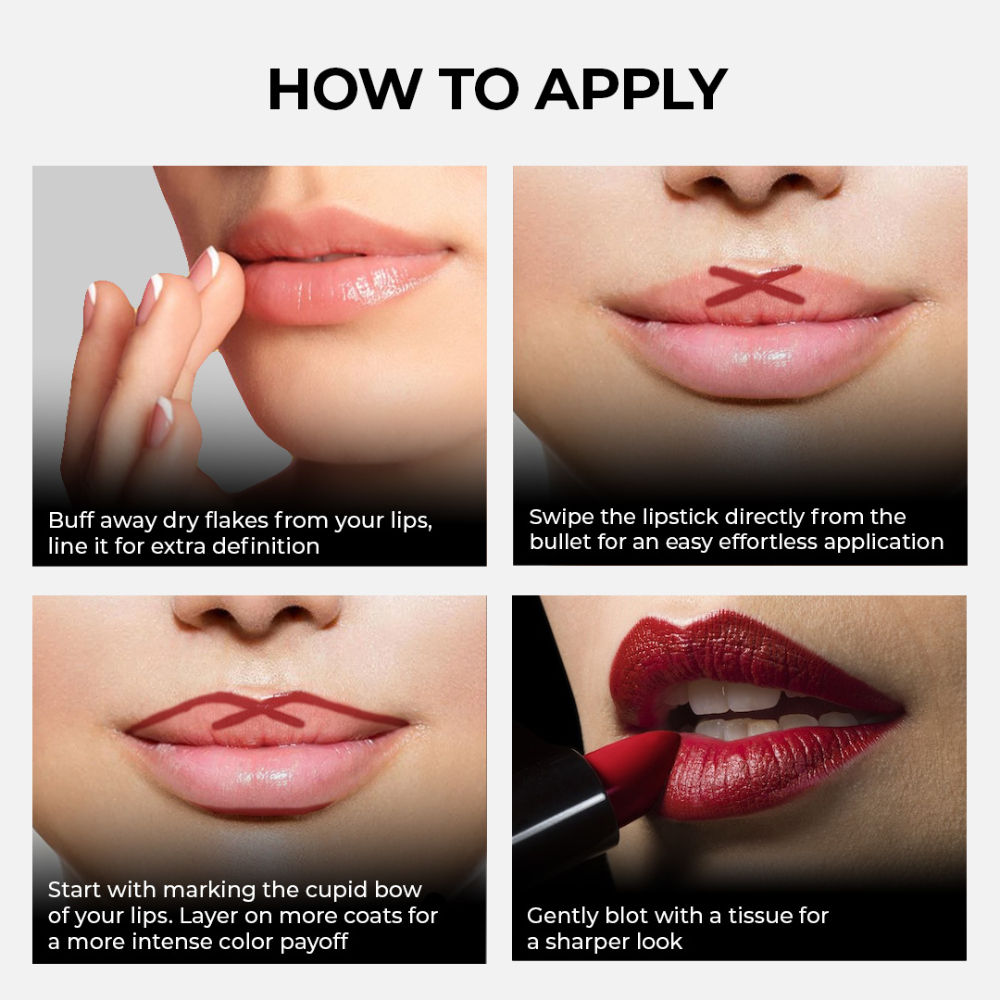 HOW TO APPLY

Buff away dry flakes from your lips, line it for extra definition

Swipe the lipstick directly from the bullet for an easy effortless application

Start with marking the cupid bow of your lips. Layer on more coats for a more intense color payoff

Gently blot with a tissue for a sharper look