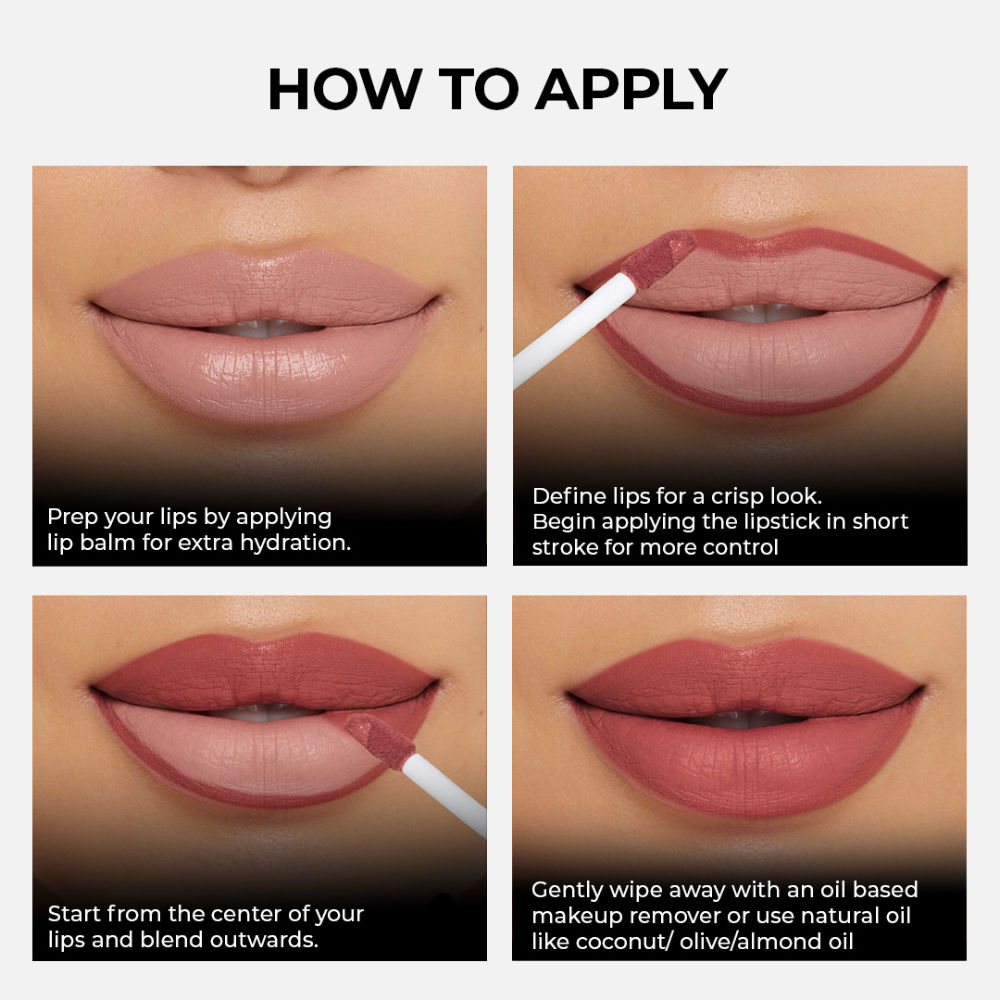 HOW TO APPLY

Prep your lips by applying lip balm for extra hydration.

Define lips for a crisp look.
Begin applying the lipstick in short stroke for more control

Start from the center of your lips and blend outwards.

Gently wipe away with an oil based makeup remover or use natural oil like coconut/ olive/almond oil