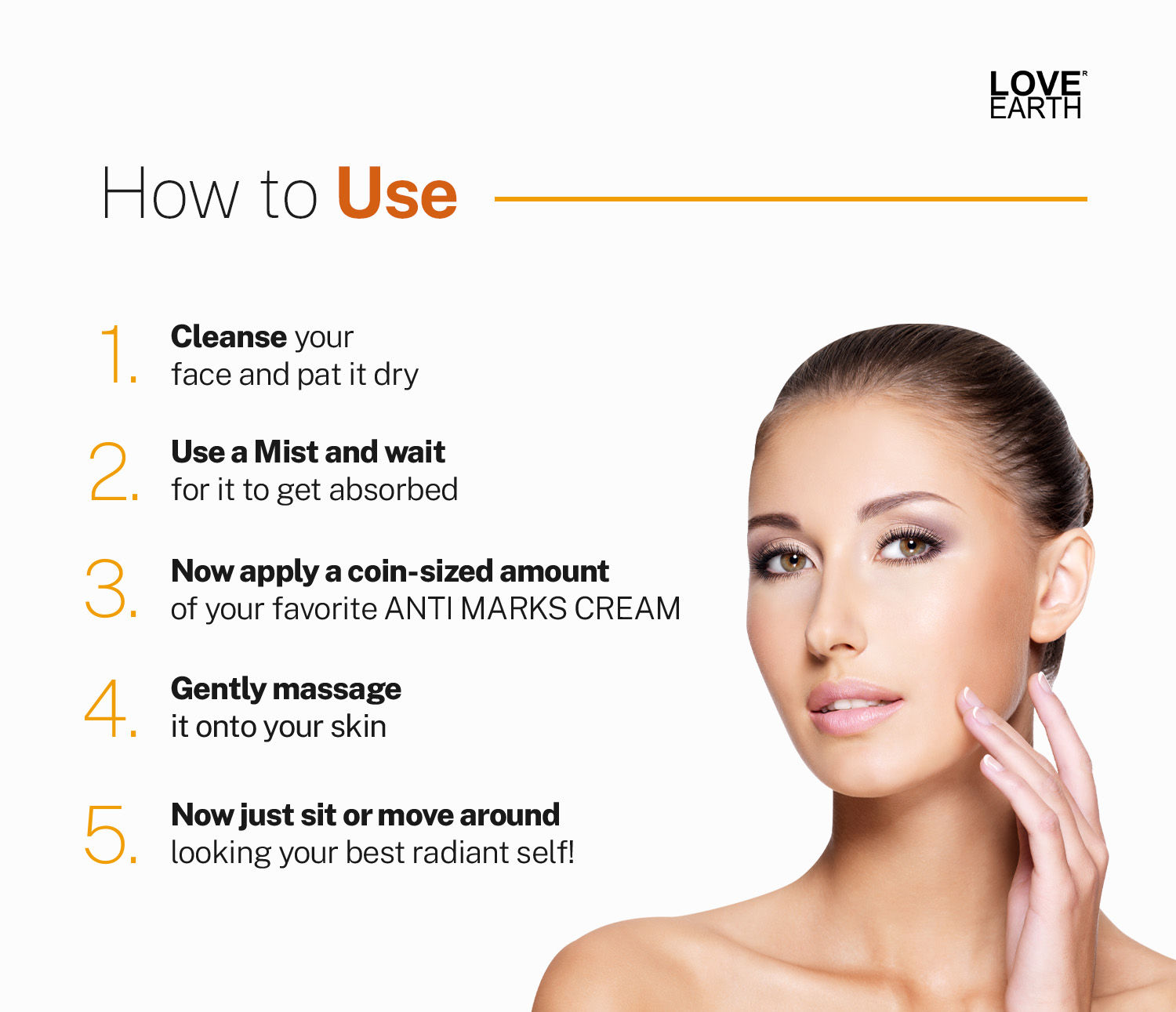 LOVE
EARTH

How to Use

1. Cleanse your face and pat it dry

2. Use a Mist and wait for it to get absorbed

3. Now apply a coin-sized amount of your favorite ANTI MARKS CREAM

4. Gently massage it onto your skin

5. Now just sit or move around looking your best radiant self!