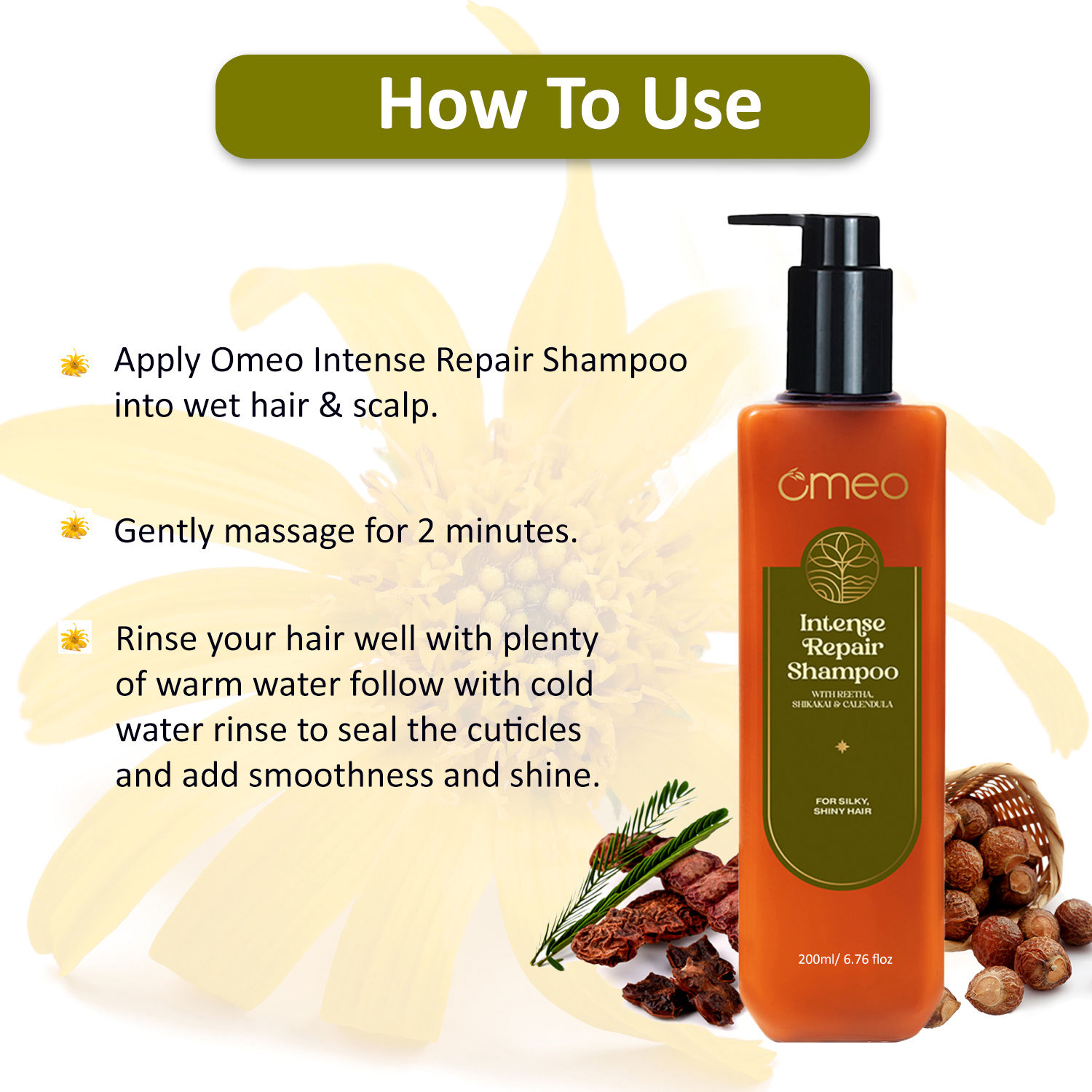 How To Use

Apply Omeo Intense Repair Shampoo into wet hair & scalp.

Gently massage for 2 minutes.

Rinse your hair well with plenty of warm water follow with cold water rinse to seal the cuticles and add smoothness and shine.

omeo

Intense Repair Shampoo

WITH REETHA, SHIKAKAI & CALENDULA

FOR SILKY, SHINY HAIR

200ml/ 6.76 floz