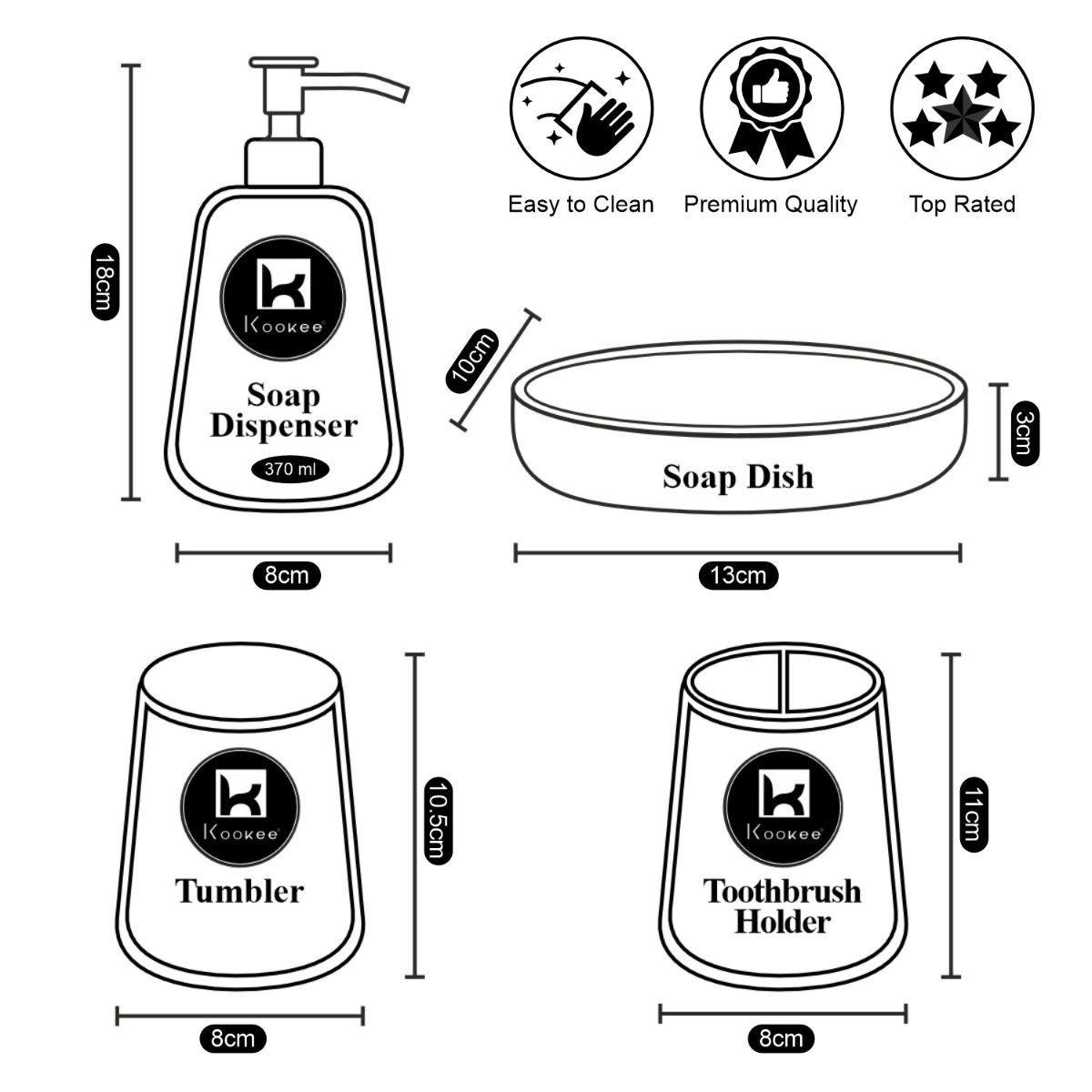 Easy to Clean

Premium Quality

Top Rated

18cm

Kookee

Soap Dispenser

370 ml

8cm

10cm

Soap Dish

3cm

13cm

Kookee

Tumbler

10.5cm

8cm

Kookee

Toothbrush Holder

11cm

8cm