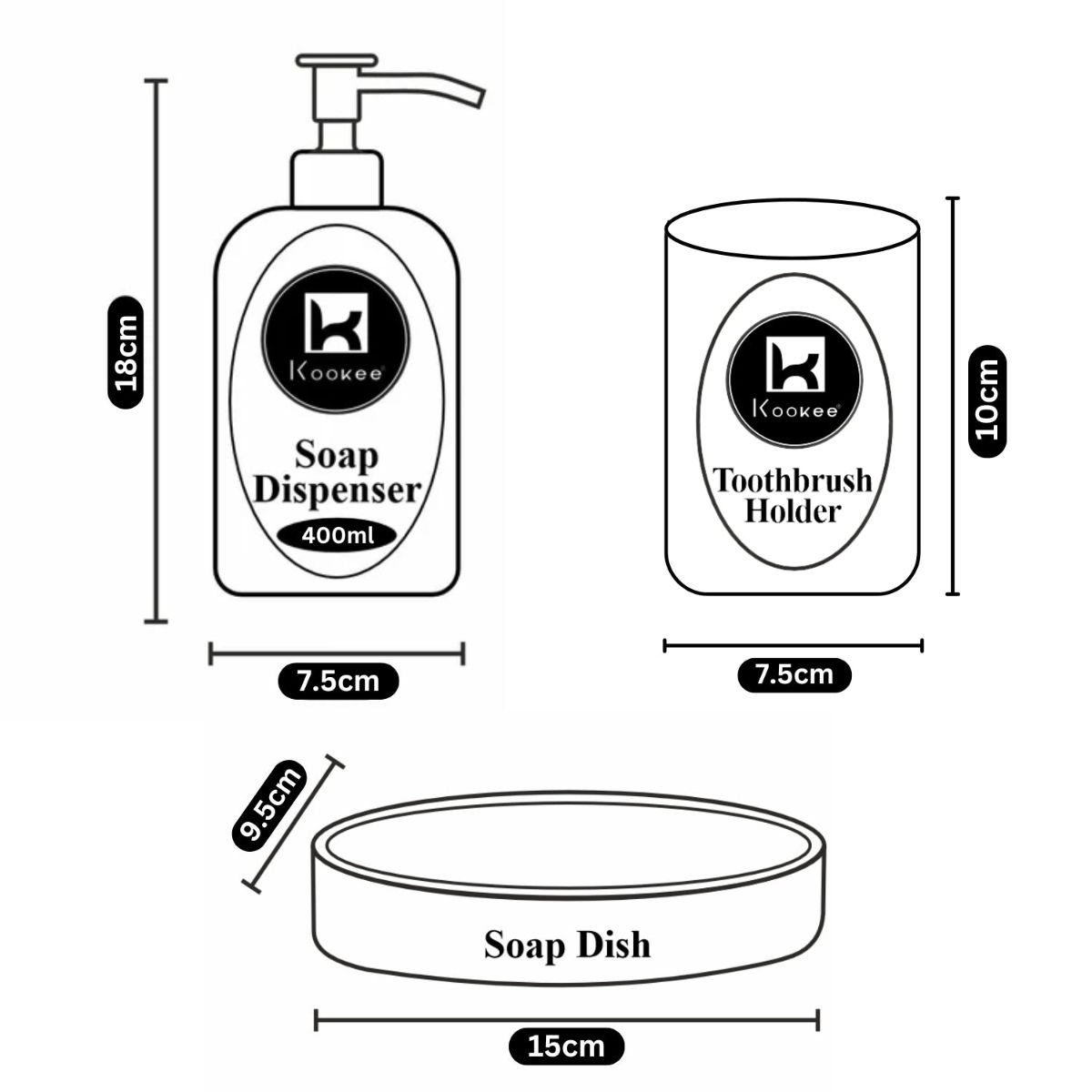 18cm

Kookee®

Soap Dispenser

400ml

7.5cm

Kookee®

Toothbrush Holder

10cm

7.5cm

9.5cm

Soap Dish

15cm