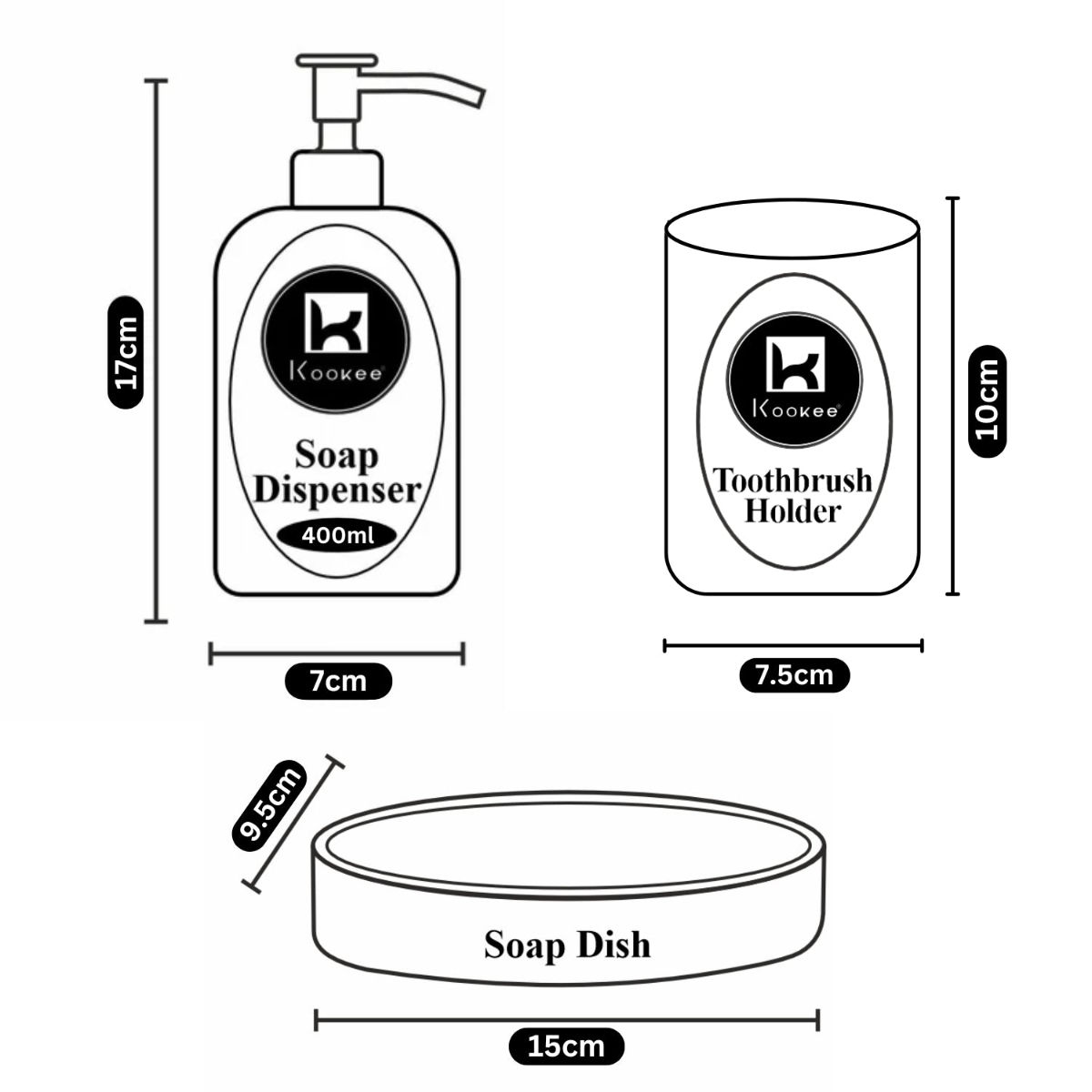 17cm

Kookee®

Soap Dispenser

400ml

7cm

Kookee®

Toothbrush Holder

10cm

7.5cm

9.5cm

Soap Dish

15cm