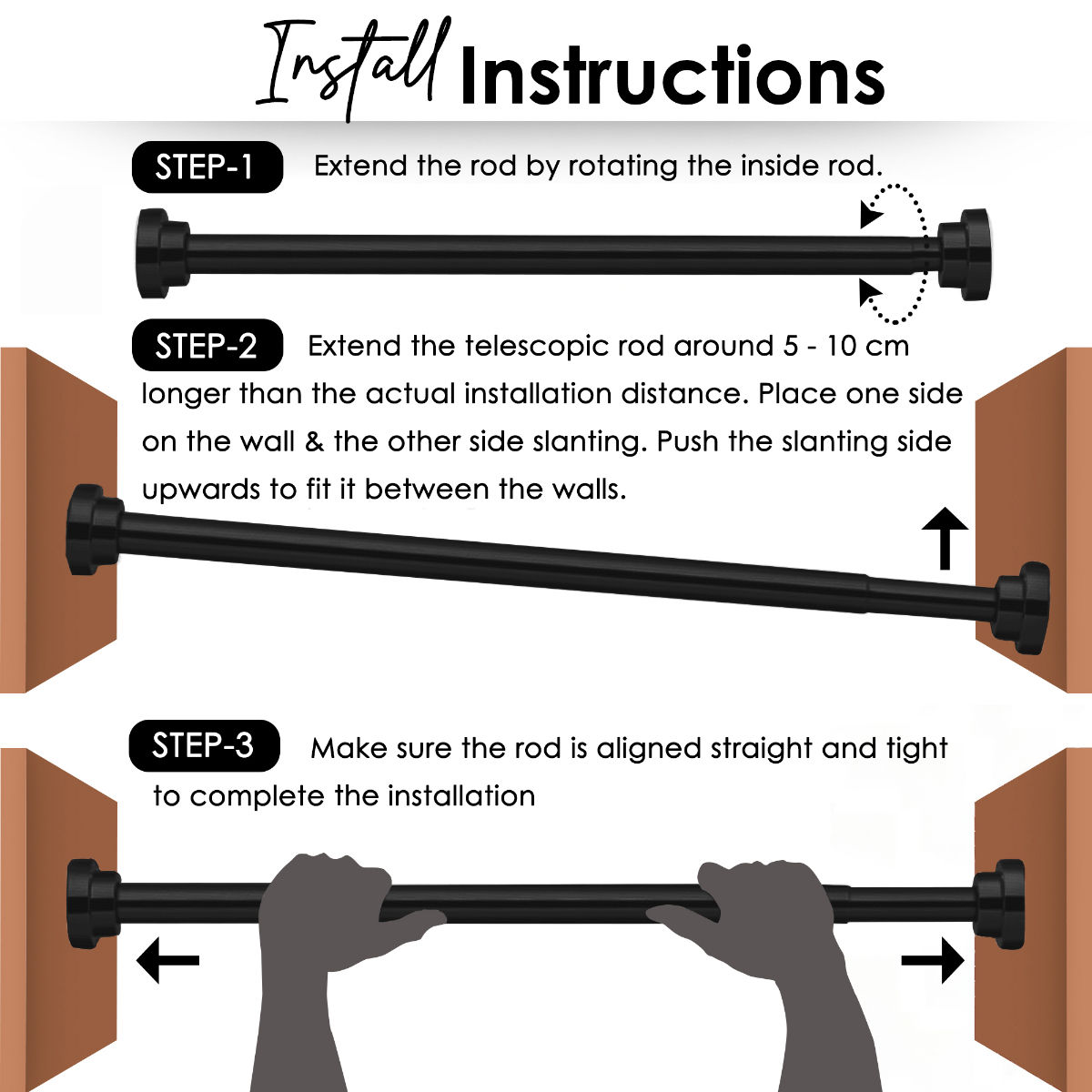 Install Instructions

STEP-1 Extend the rod by rotating the inside rod.

STEP-2 Extend the telescopic rod around 5 - 10 cm longer than the actual installation distance. Place one side on the wall & the other side slanting. Push the slanting side upwards to fit it between the walls.

STEP-3 Make sure the rod is aligned straight and tight to complete the installation