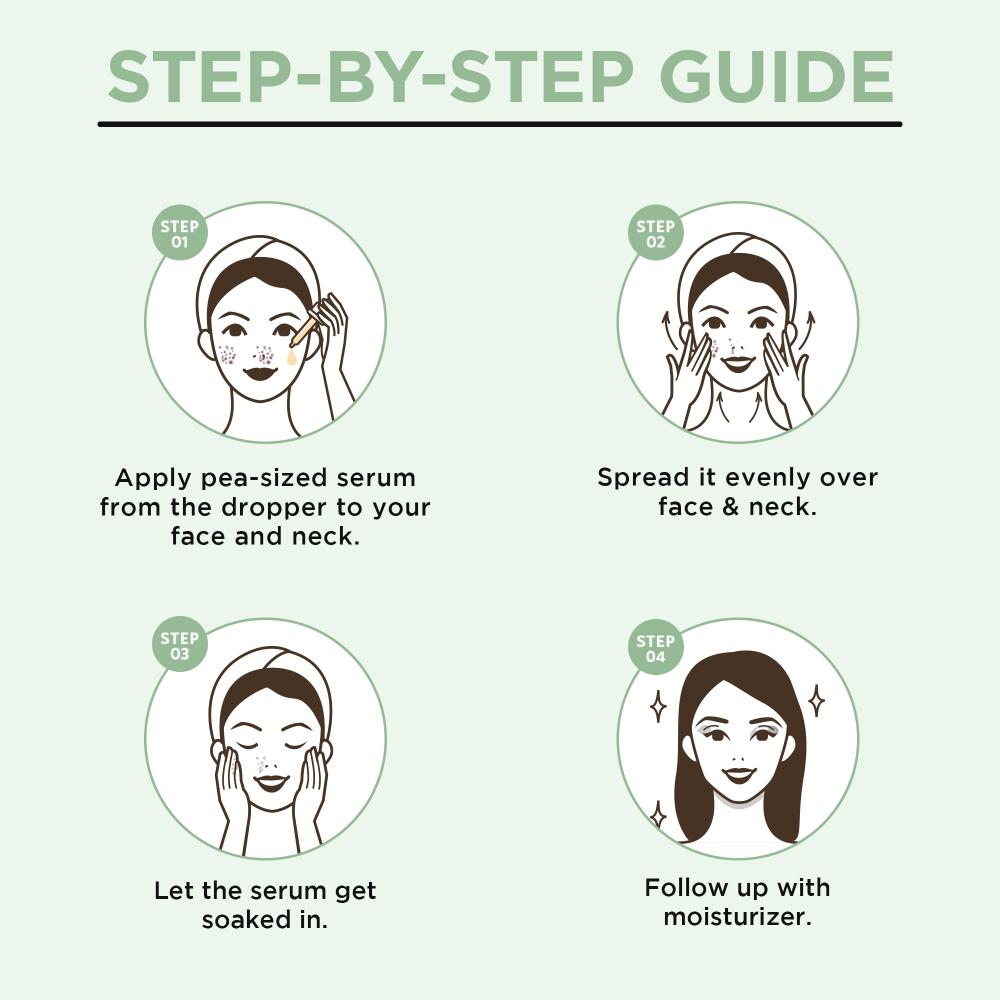 STEP-BY-STEP GUIDE

STEP 01

Apply pea-sized serum from the dropper to your face and neck.

STEP 02

Spread it evenly over face & neck.

STEP 03

Let the serum get soaked in.

STEP 04

Follow up with moisturizer.