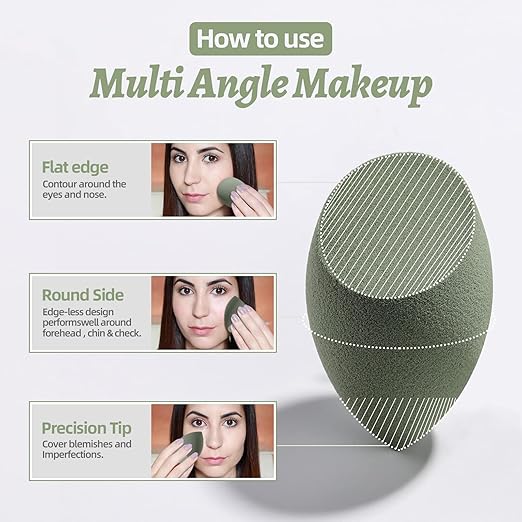 How to use

Multi Angle Makeup

Flat edge
Contour around the eyes and nose.

Round Side
Edge-less design performswell around forehead , chin & check.

Precision Tip
Cover blemishes and Imperfections.