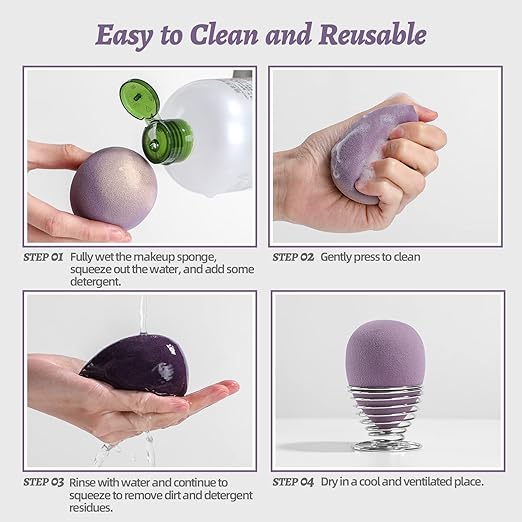 Easy to Clean and Reusable

STEP 01 Fully wet the makeup sponge, squeeze out the water, and add some detergent.

STEP 02 Gently press to clean

STEP 03 Rinse with water and continue to squeeze to remove dirt and detergent residues.

STEP 04 Dry in a cool and ventilated place.