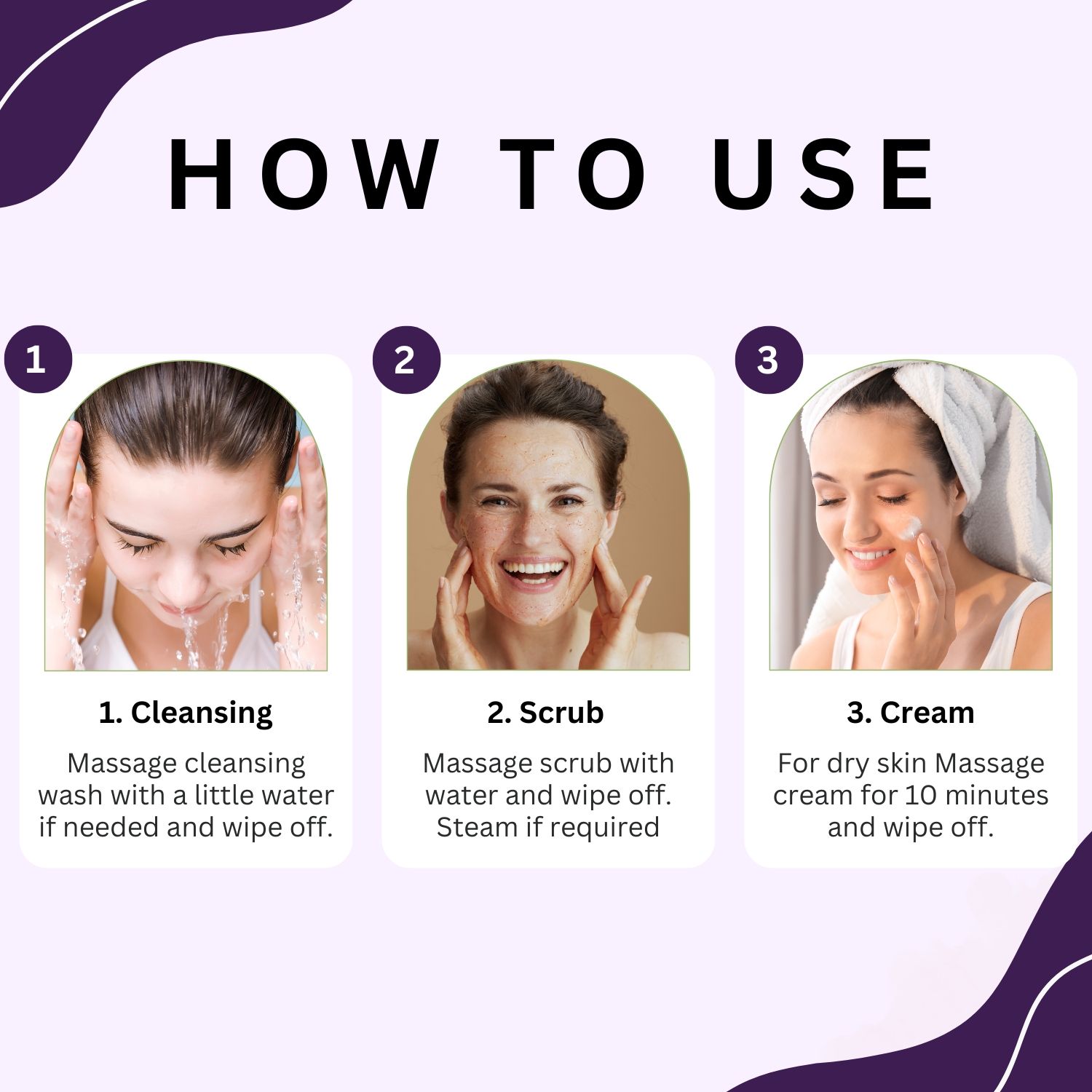 HOW TO USE

1

1. Cleansing

Massage cleansing wash with a little water if needed and wipe off.

2

2. Scrub

Massage scrub with water and wipe off. Steam if required

3

3. Cream

For dry skin Massage cream for 10 minutes and wipe off.