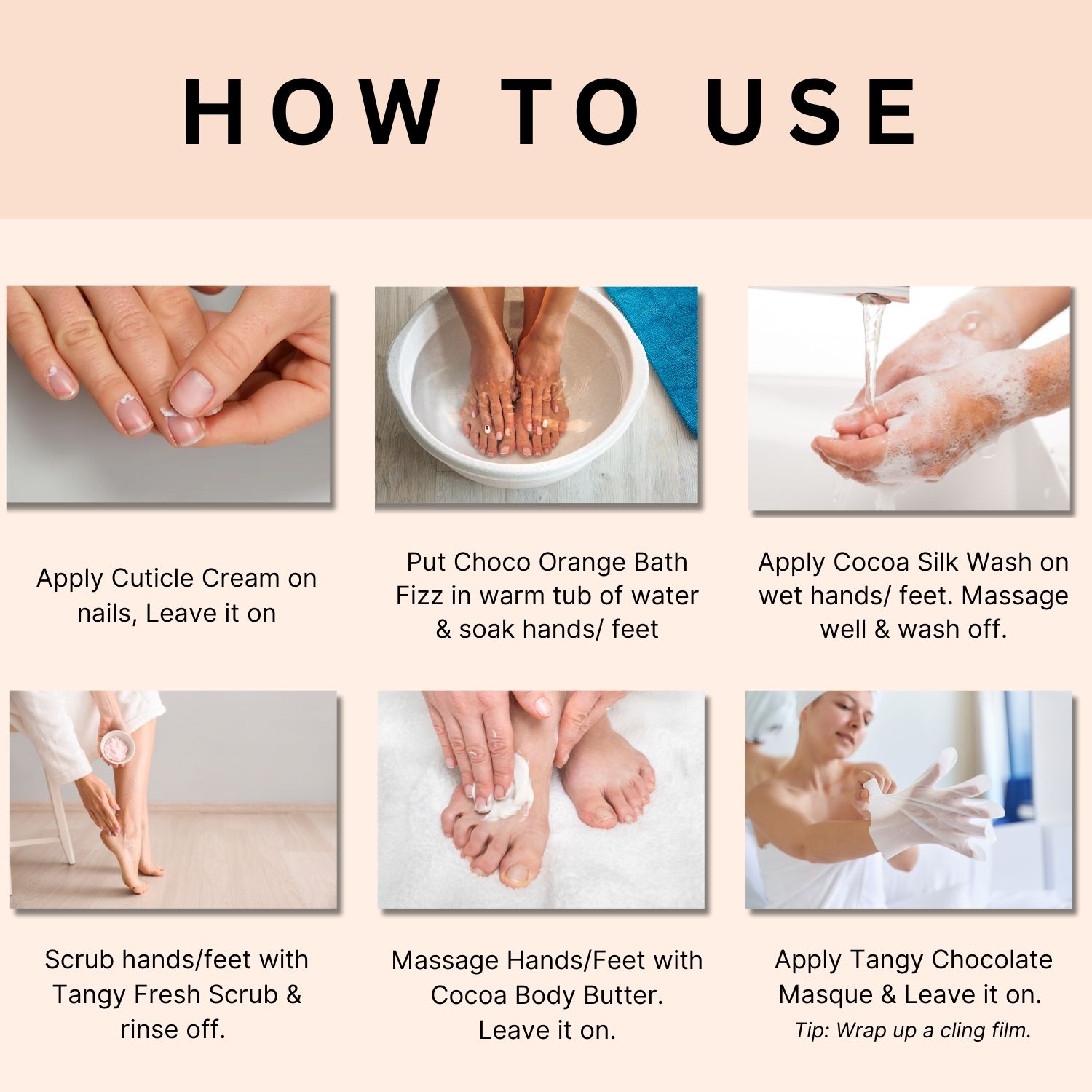 HOW TO USE

Apply Cuticle Cream on nails, Leave it on

Put Choco Orange Bath Fizz in warm tub of water & soak hands/ feet

Apply Cocoa Silk Wash on wet hands/ feet. Massage well & wash off.

Scrub hands/feet with Tangy Fresh Scrub & rinse off.

Massage Hands/Feet with Cocoa Body Butter. Leave it on.

Apply Tangy Chocolate Masque & Leave it on.
Tip: Wrap up a cling film.