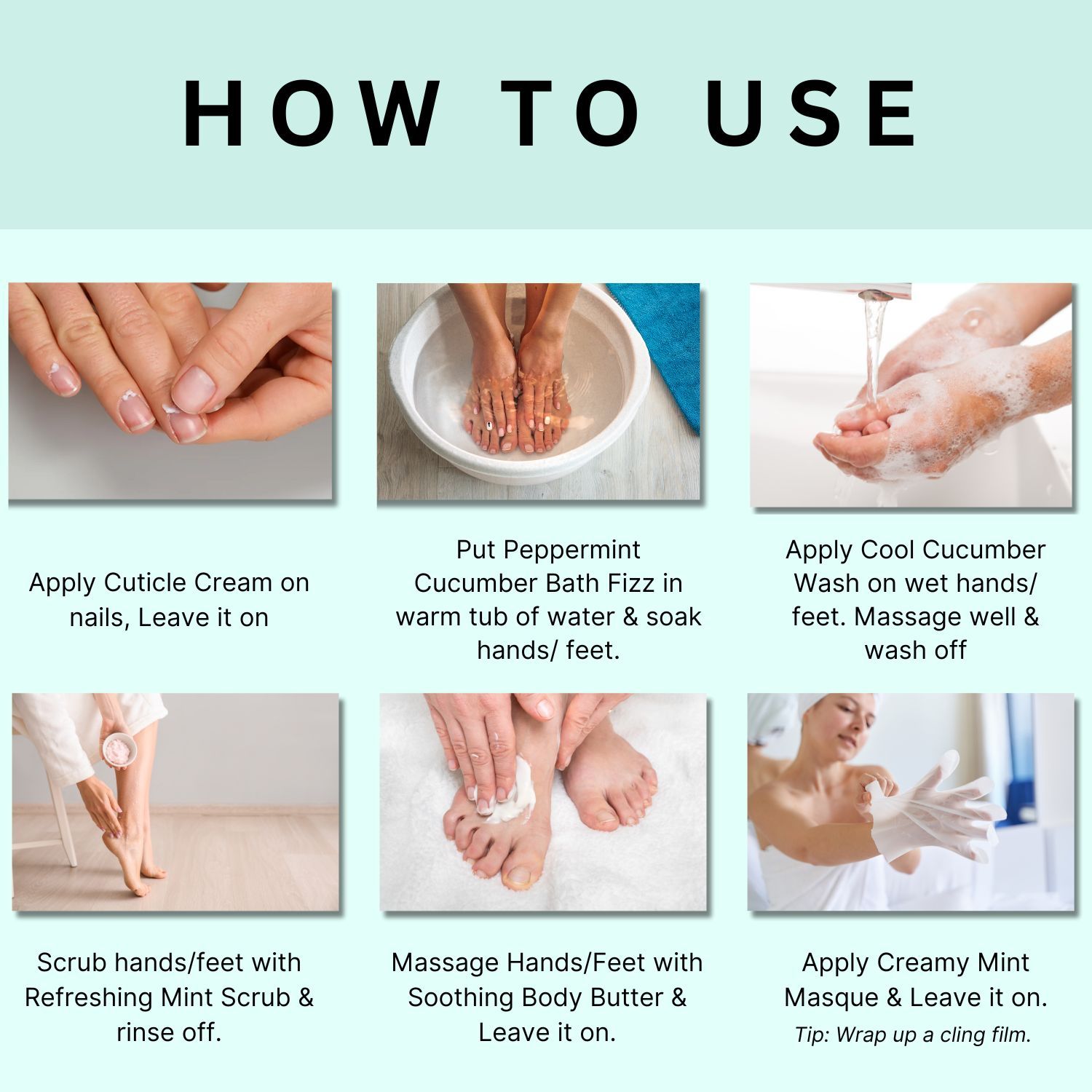 HOW TO USE

Apply Cuticle Cream on nails, Leave it on

Put Peppermint Cucumber Bath Fizz in warm tub of water & soak hands/ feet.

Apply Cool Cucumber Wash on wet hands/ feet. Massage well & wash off

Scrub hands/feet with Refreshing Mint Scrub & rinse off.

Massage Hands/Feet with Soothing Body Butter & Leave it on.

Apply Creamy Mint Masque & Leave it on.
Tip: Wrap up a cling film.