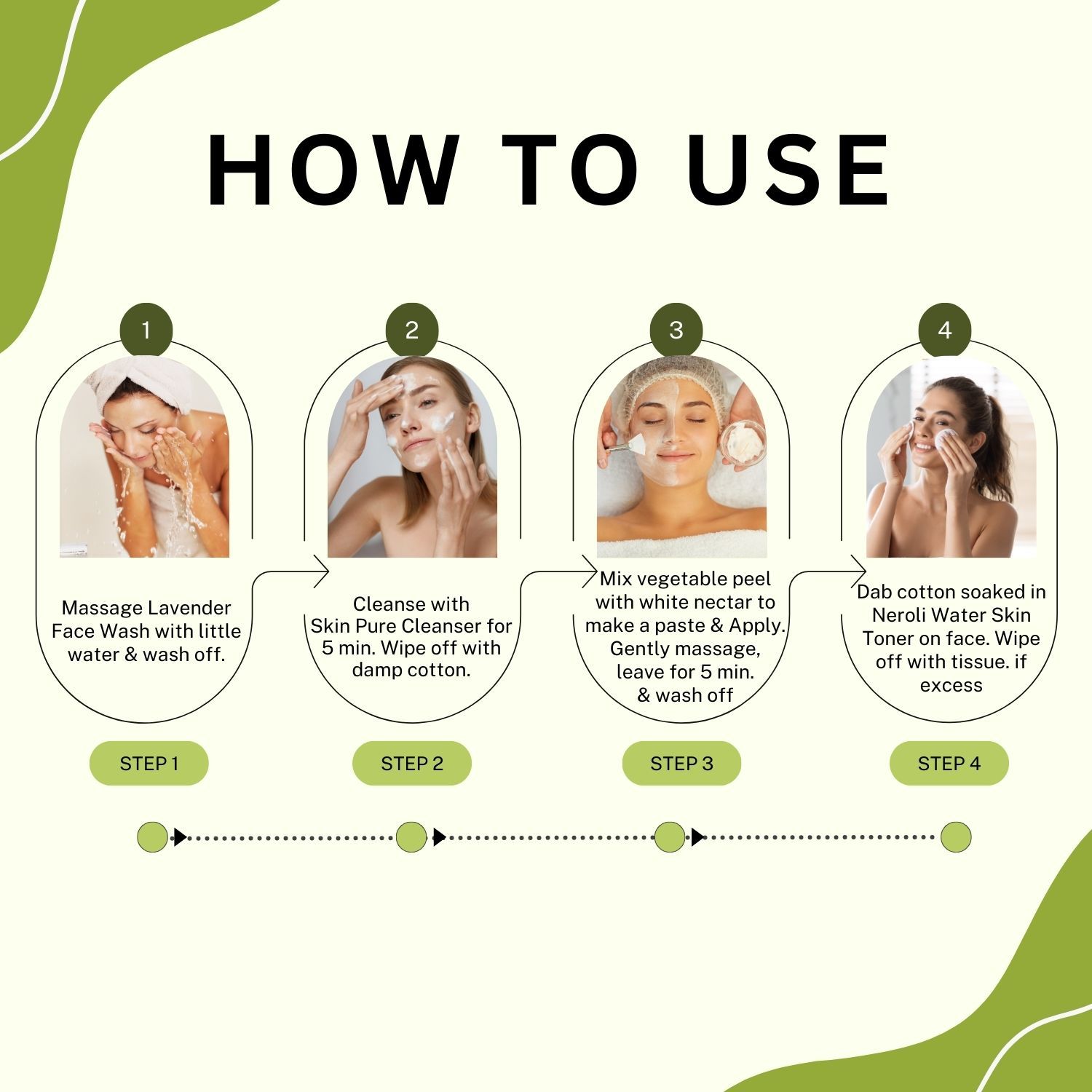 HOW TO USE

1

Massage Lavender Face Wash with little water & wash off.

STEP 1

2

Cleanse with Skin Pure Cleanser for 5 min. Wipe off with damp cotton.

STEP 2

3

Mix vegetable peel with white nectar to make a paste & Apply. Gently massage, leave for 5 min. & wash off

STEP 3

4

Dab cotton soaked in Neroli Water Skin Toner on face. Wipe off with tissue. if excess

STEP 4