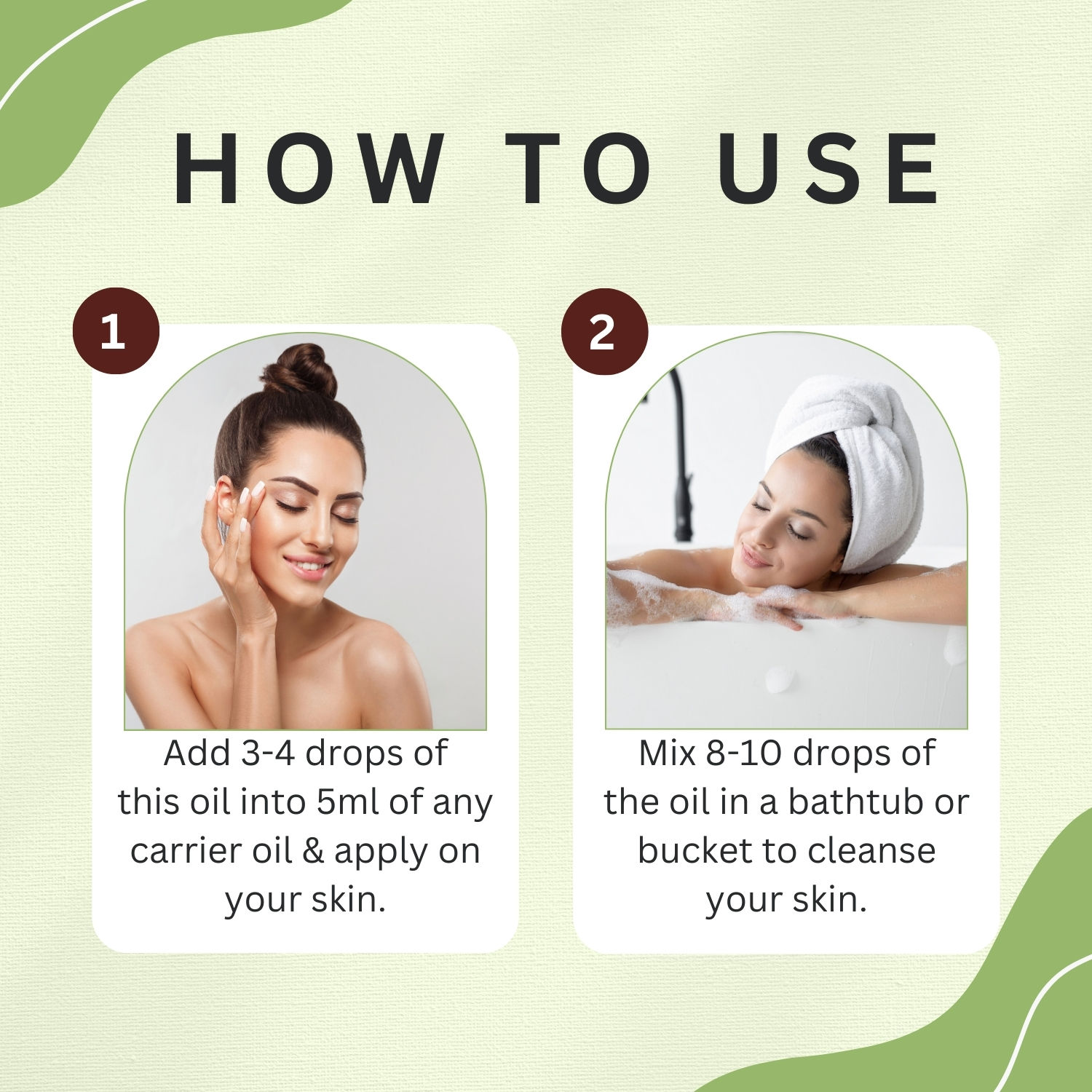 HOW TO USE

1

Add 3-4 drops of this oil into 5ml of any carrier oil & apply on your skin.

2

Mix 8-10 drops of the oil in a bathtub or bucket to cleanse your skin.